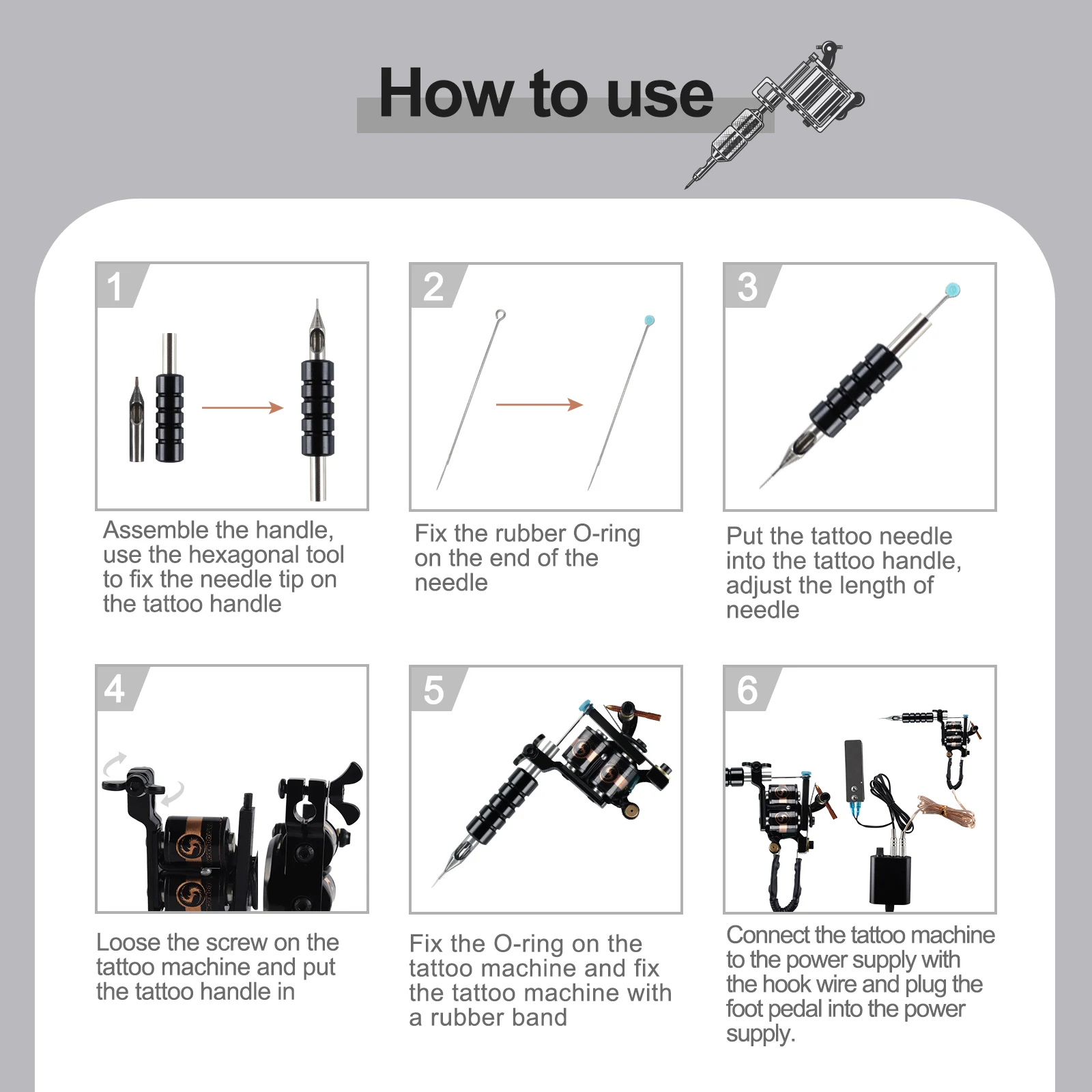 How to use

1

Assemble the handle, use the hexagonal tool to fix the needle tip on the tattoo handle

2

Fix the rubber O-ring on the end of the needle

3

Put the tattoo needle into the tattoo handle, adjust the length of needle

4

Loose the screw on the tattoo machine and put the tattoo handle in

5

Fix the O-ring on the tattoo machine and fix the tattoo machine with a rubber band

6

Connect the tattoo machine to the power supply with the hook wire and plug the foot pedal into the power supply.