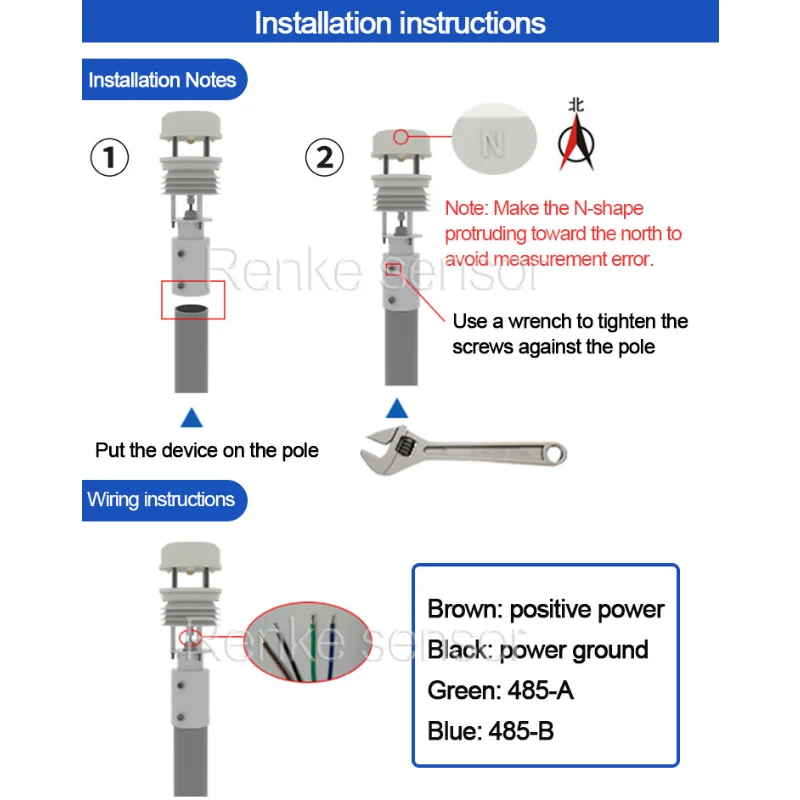 Installation instructions

Installation Notes

①

②

N

北

Note: Make the N-shape protruding toward the north to avoid measurement error.

Renke sensor

Use a wrench to tighten the screws against the pole

Put the device on the pole

Wiring instructions

Renke sensor

Brown: positive power
Black: power ground
Green: 485-A
Blue: 485-B