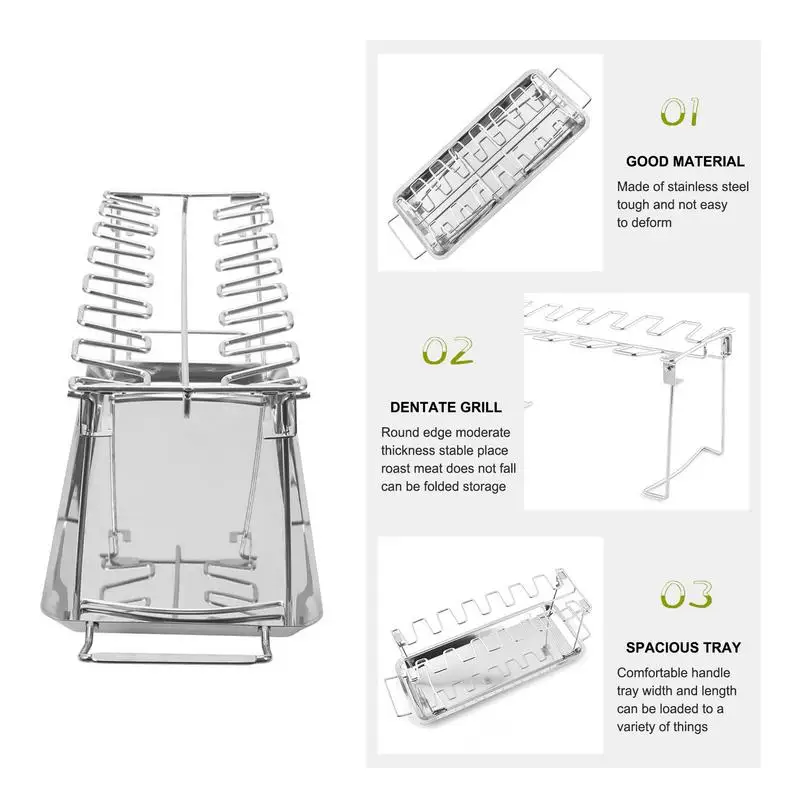 01

GOOD MATERIAL

Made of stainless steel tough and not easy to deform

02

DENTATE GRILL

Round edge moderate thickness stable place roast meat does not fall can be folded storage

03

SPACIOUS TRAY

Comfortable handle tray width and length can be loaded to a variety of things