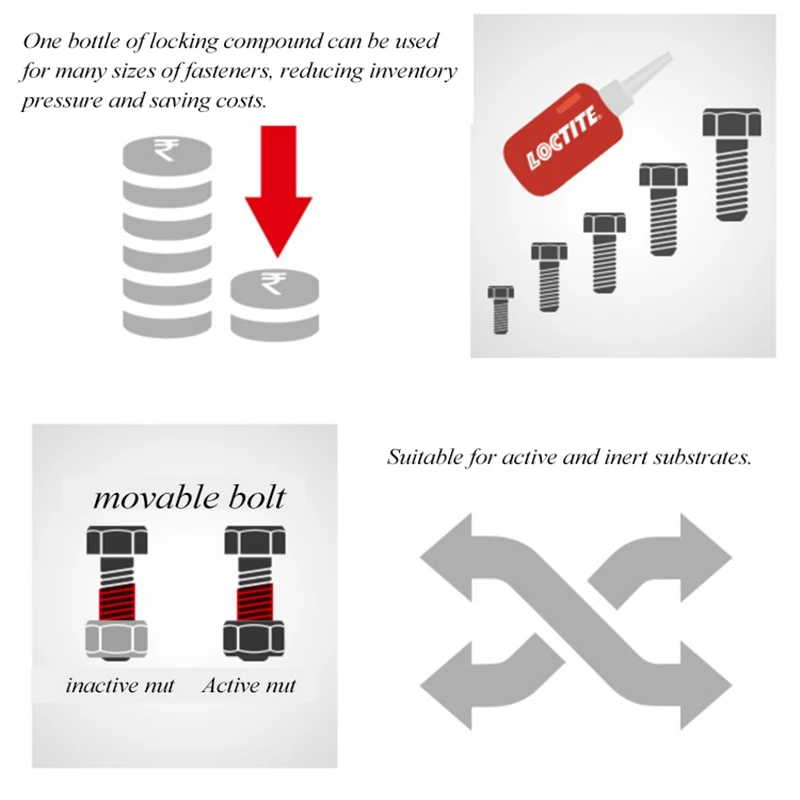 One bottle of locking compound can be used for many sizes of fasteners, reducing inventory pressure and saving costs.

₹

₹

LOCTITE

movable bolt

inactive nut Active nut

Suitable for active and inert substrates.