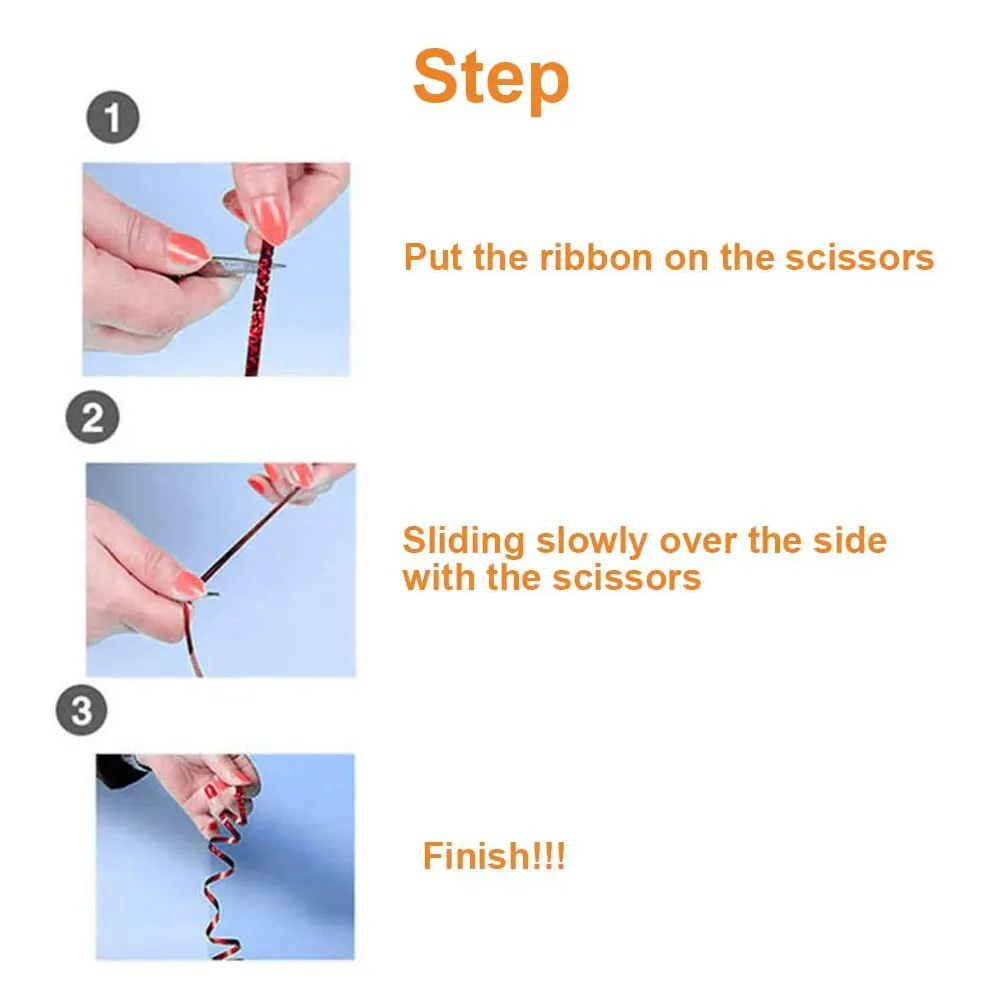 Step

1

Put the ribbon on the scissors

2

Sliding slowly over the side with the scissors

3

Finish!!!