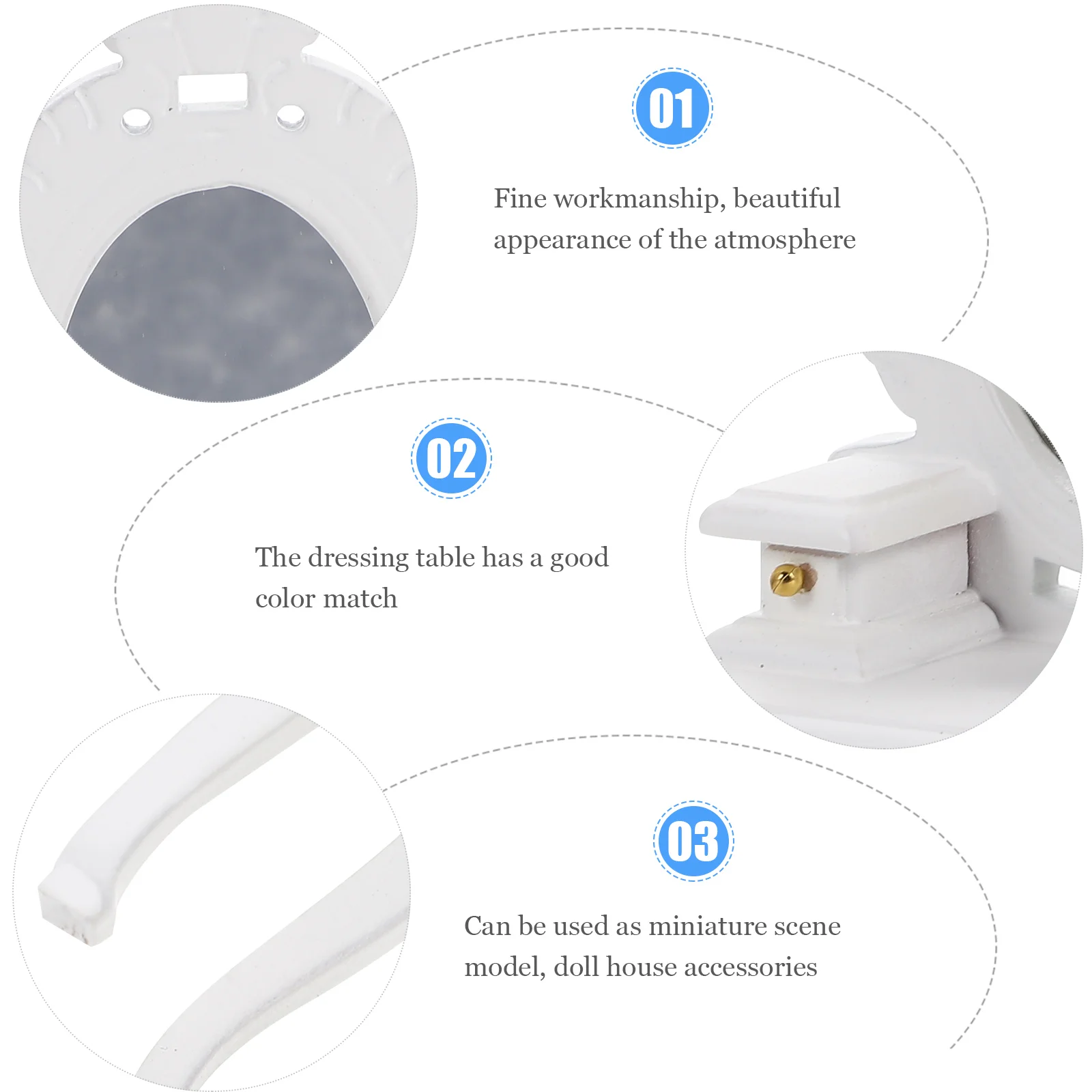 01

Fine workmanship, beautiful appearance of the atmosphere

02

The dressing table has a good color match

03

Can be used as miniature scene model, doll house accessories