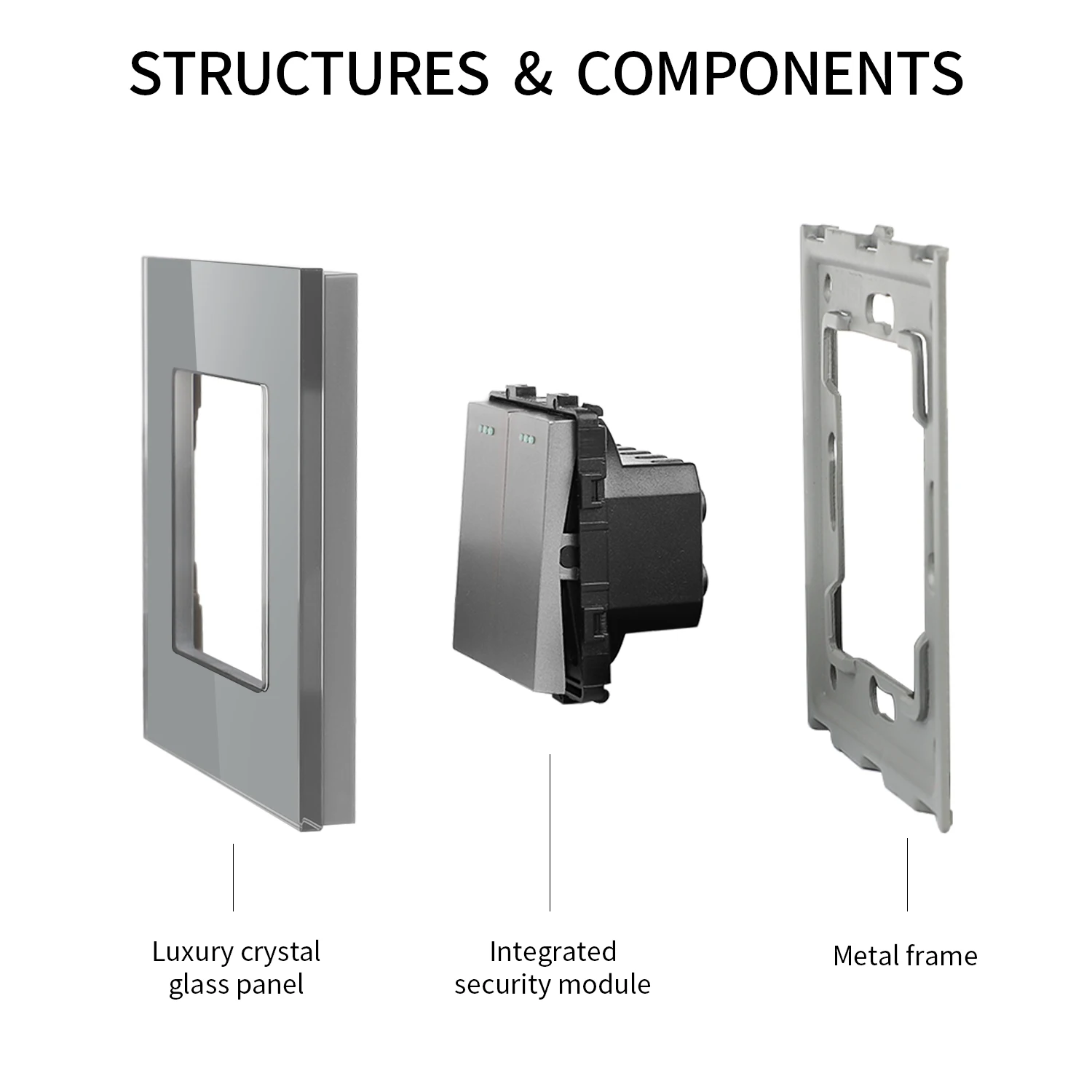 STRUCTURES & COMPONENTS

Luxury crystal glass panel

Integrated security module

Metal frame