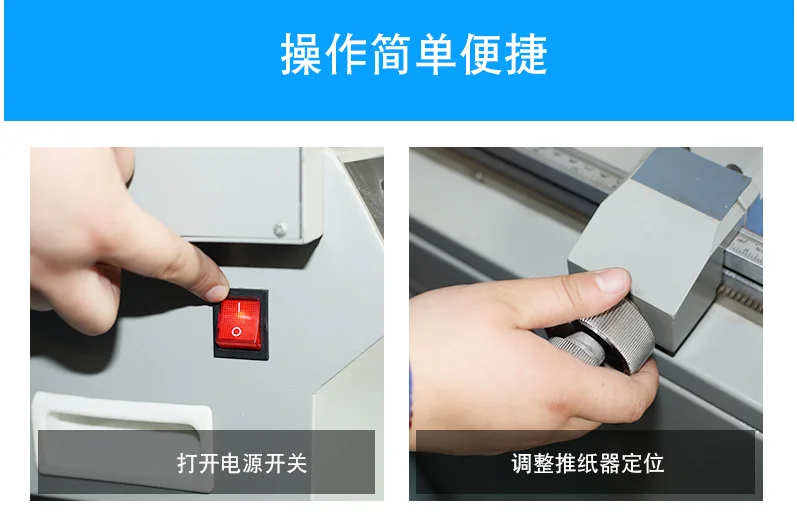 操作简单便捷

打开电源开关

调整推纸器定位