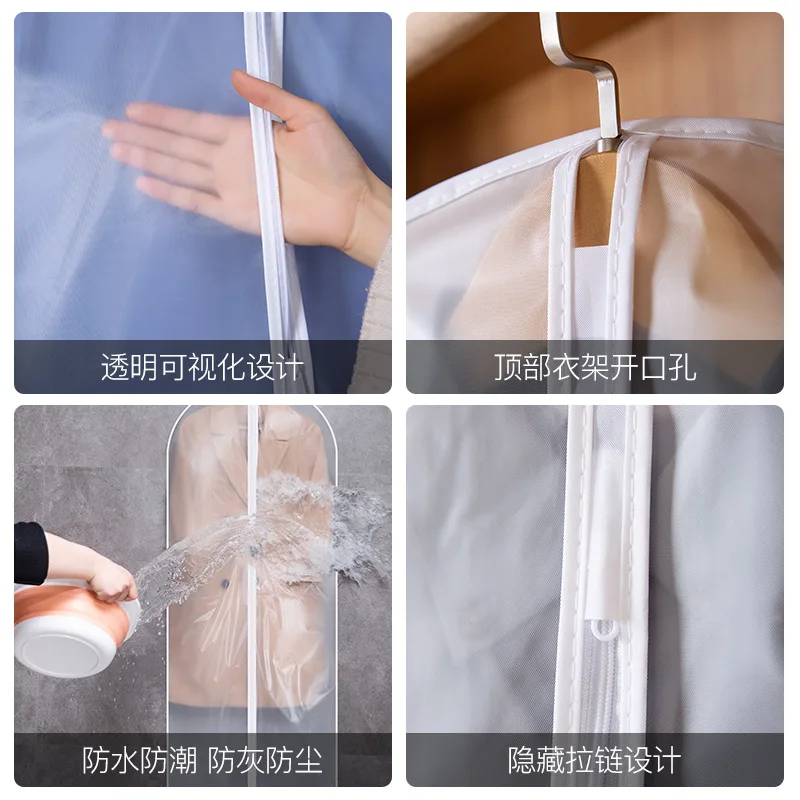 透明可视化设计

顶部衣架开口孔

防水防潮 防灰防尘

隐藏拉链设计