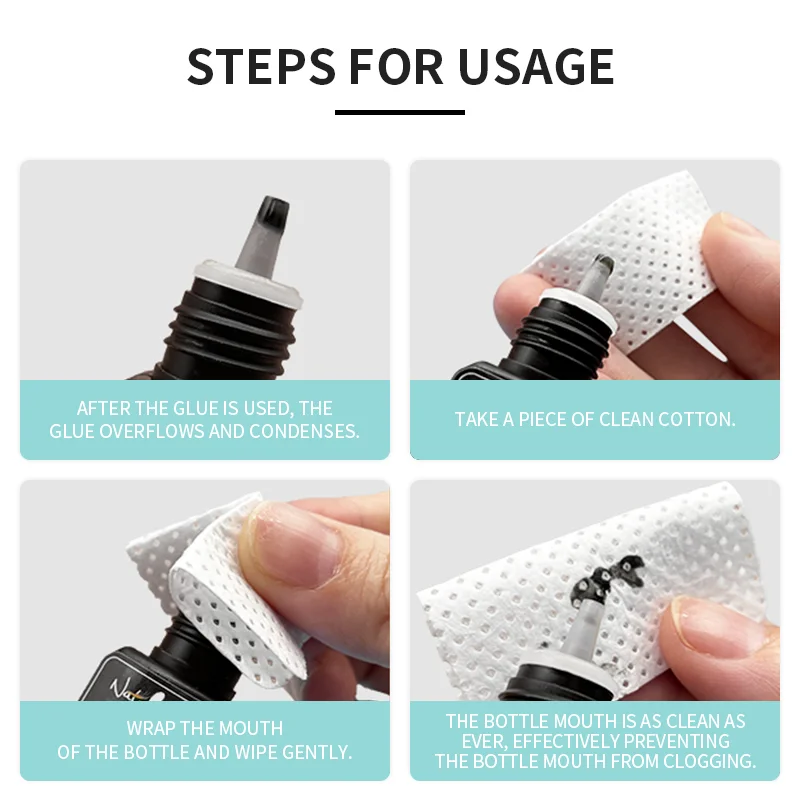 STEPS FOR USAGE

AFTER THE GLUE IS USED, THE GLUE OVERFLOWS AND CONDENSES.

TAKE A PIECE OF CLEAN COTTON.

WRAP THE MOUTH OF THE BOTTLE AND WIPE GENTLY.

THE BOTTLE MOUTH IS AS CLEAN AS EVER, EFFECTIVELY PREVENTING THE BOTTLE MOUTH FROM CLOGGING.