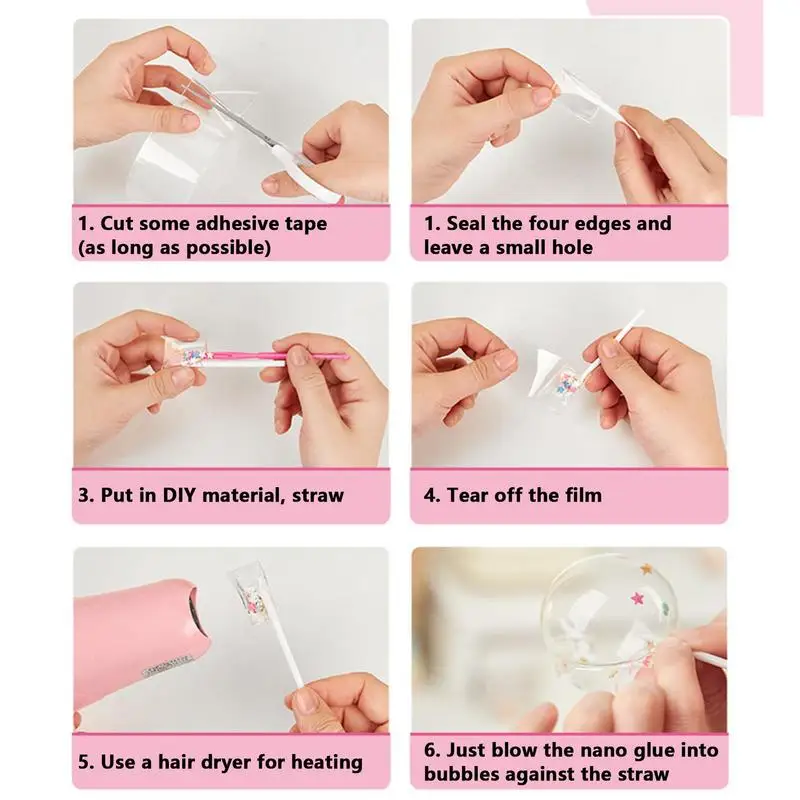 1. Cut some adhesive tape (as long as possible)

1. Seal the four edges and leave a small hole

3. Put in DIY material, straw

4. Tear off the film

5. Use a hair dryer for heating

6. Just blow the nano glue into bubbles against the straw