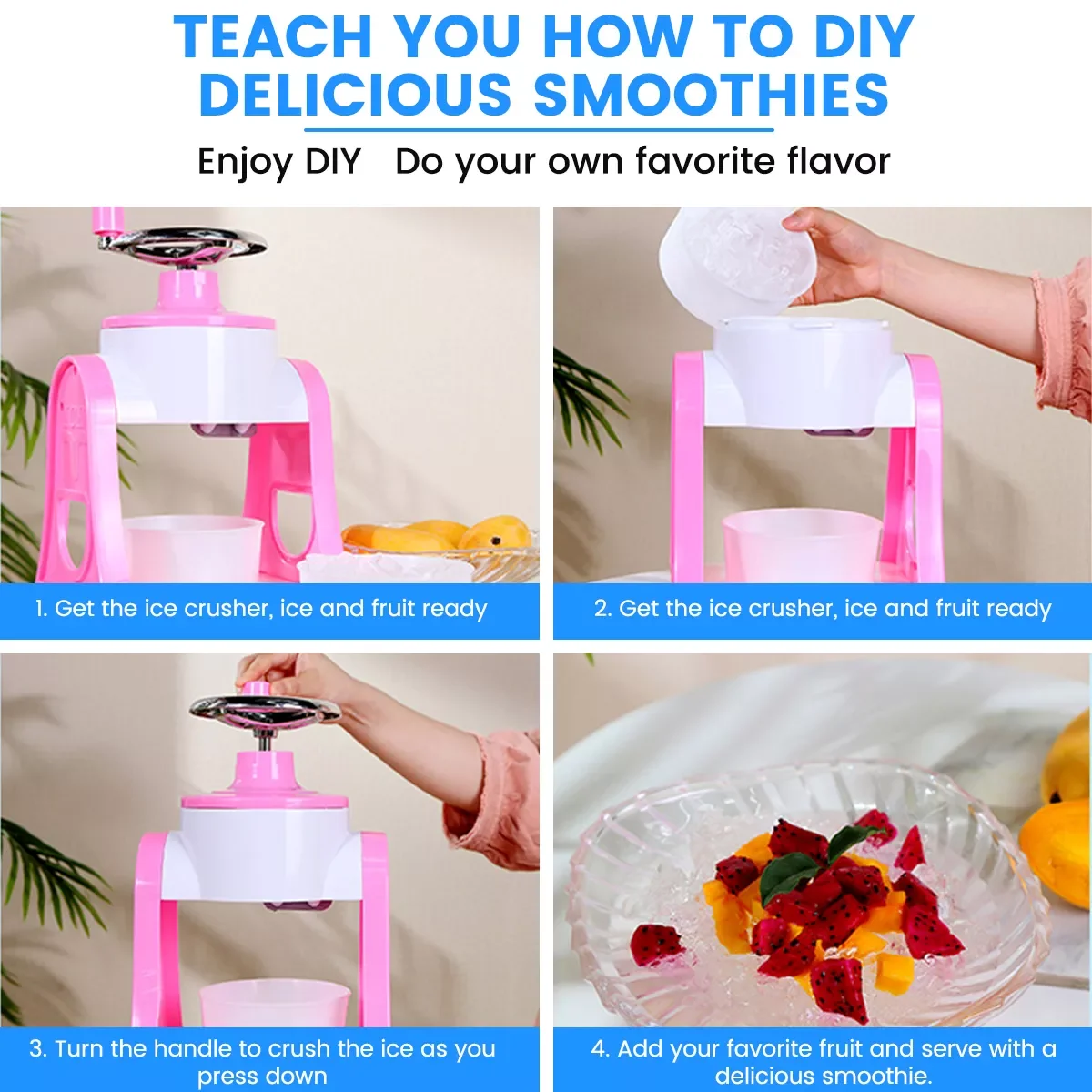 TEACH YOU HOW TO DIY DELICIOUS SMOOTHIES

Enjoy DIY Do your own favorite flavor

1. Get the ice crusher, ice and fruit ready

2. Get the ice crusher, ice and fruit ready

3. Turn the handle to crush the ice as you press down

4. Add your favorite fruit and serve with a delicious smoothie.