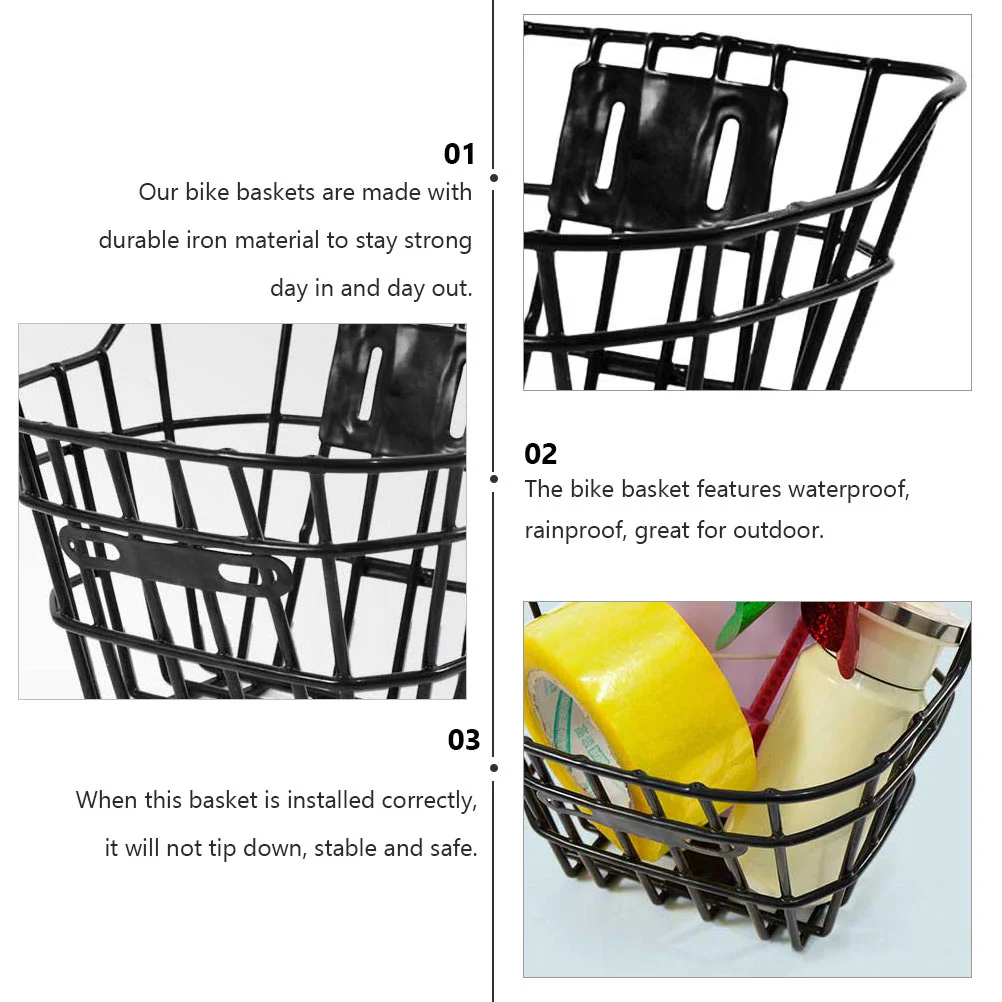 01
Our bike baskets are made with durable iron material to stay strong day in and day out.

02
The bike basket features waterproof, rainproof, great for outdoor.

03
When this basket is installed correctly, it will not tip down, stable and safe.