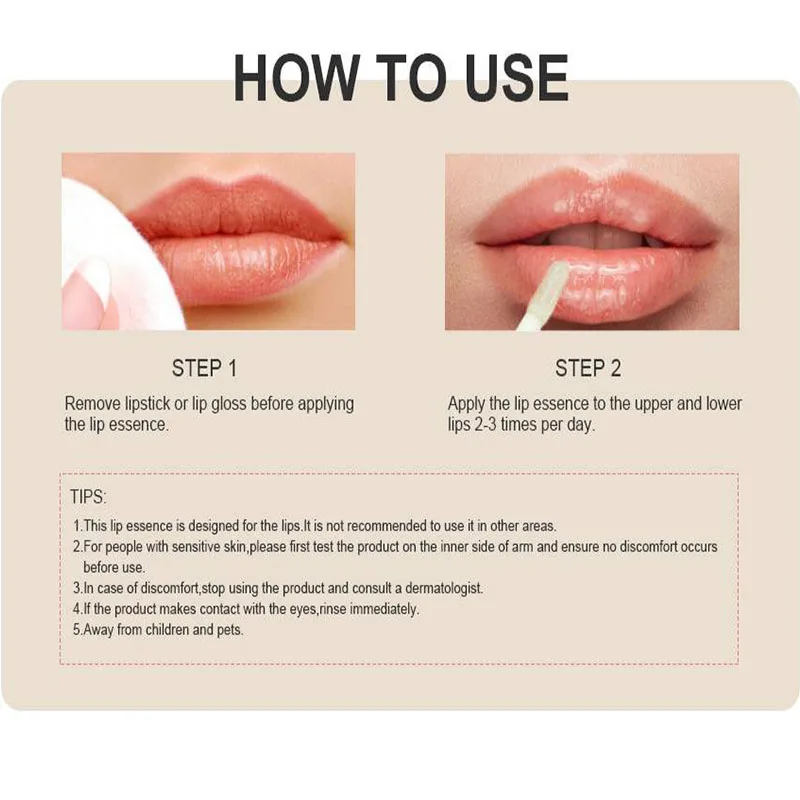 HOW TO USE

STEP 1

Remove lipstick or lip gloss before applying the lip essence.

STEP 2

Apply the lip essence to the upper and lower lips 2-3 times per day.

TIPS:

1.This lip essence is designed for the lips.It is not recommended to use it in other areas.
2.For people with sensitive skin,please first test the product on the inner side of arm and ensure no discomfort occurs before use.
3.In case of discomfort,stop using the product and consult a dermatologist.
4.If the product makes contact with the eyes,rinse immediately.
5.Away from children and pets.