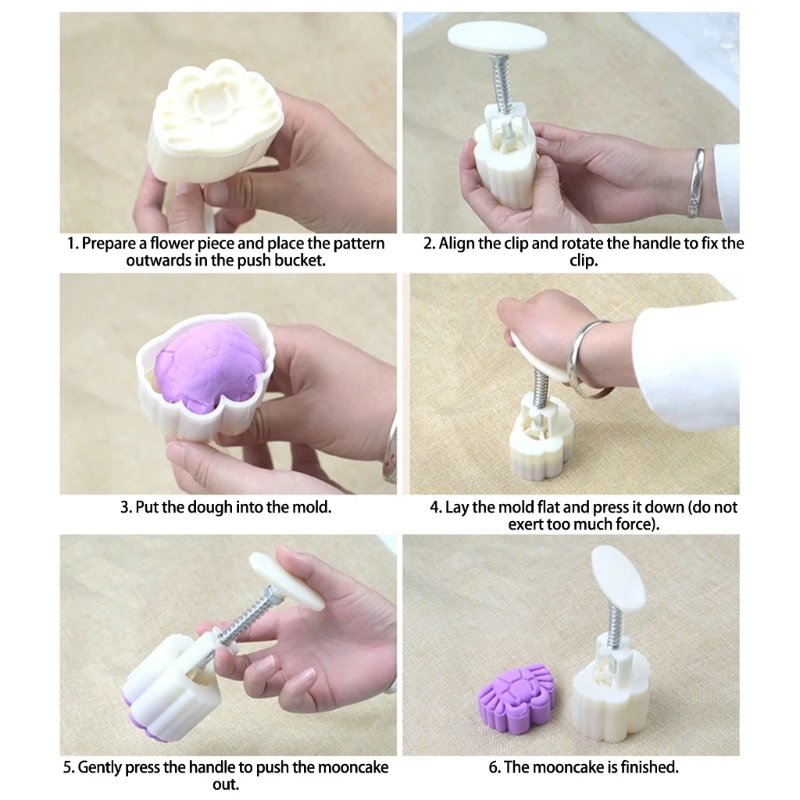 1. Prepare a flower piece and place the pattern outwards in the push bucket.

2. Align the clip and rotate the handle to fix the clip.

3. Put the dough into the mold.

4. Lay the mold flat and press it down (do not exert too much force).

5. Gently press the handle to push the mooncake out.

6. The mooncake is finished.