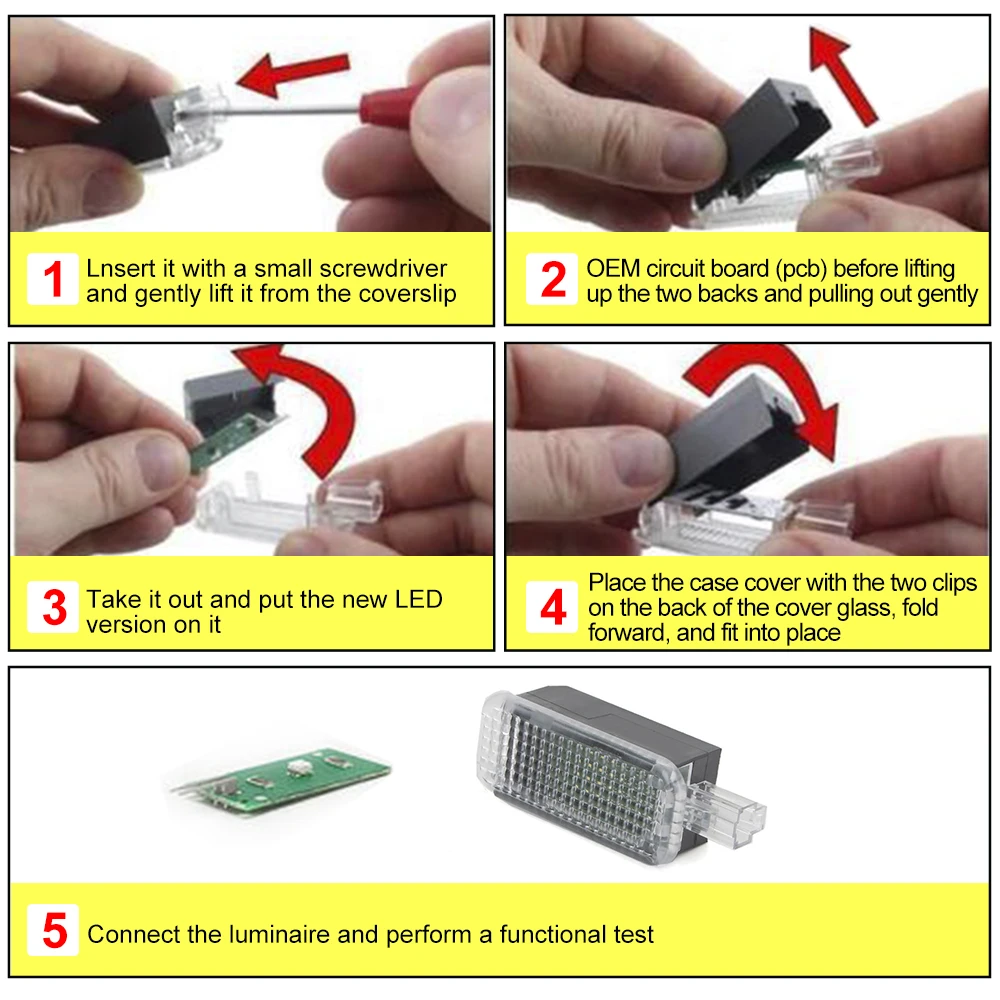 1 Lnsert it with a small screwdriver and gently lift it from the coverslip

2 OEM circuit board (pcb) before lifting up the two backs and pulling out gently

3 Take it out and put the new LED version on it

4 Place the case cover with the two clips on the back of the cover glass, fold forward, and fit into place

5 Connect the luminaire and perform a functional test