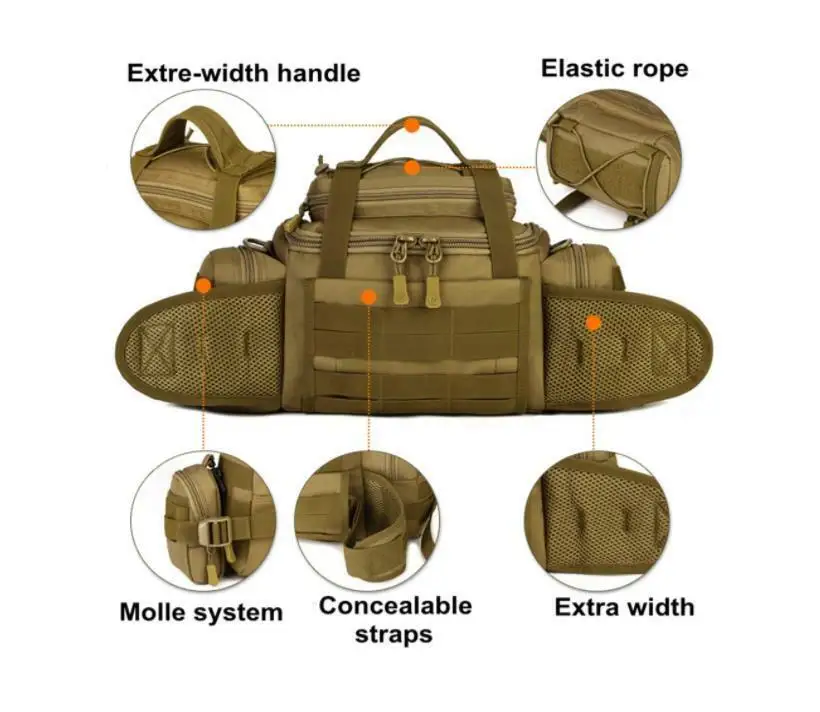 Extre-width handle

Elastic rope

Molle system

Concealable straps

Extra width