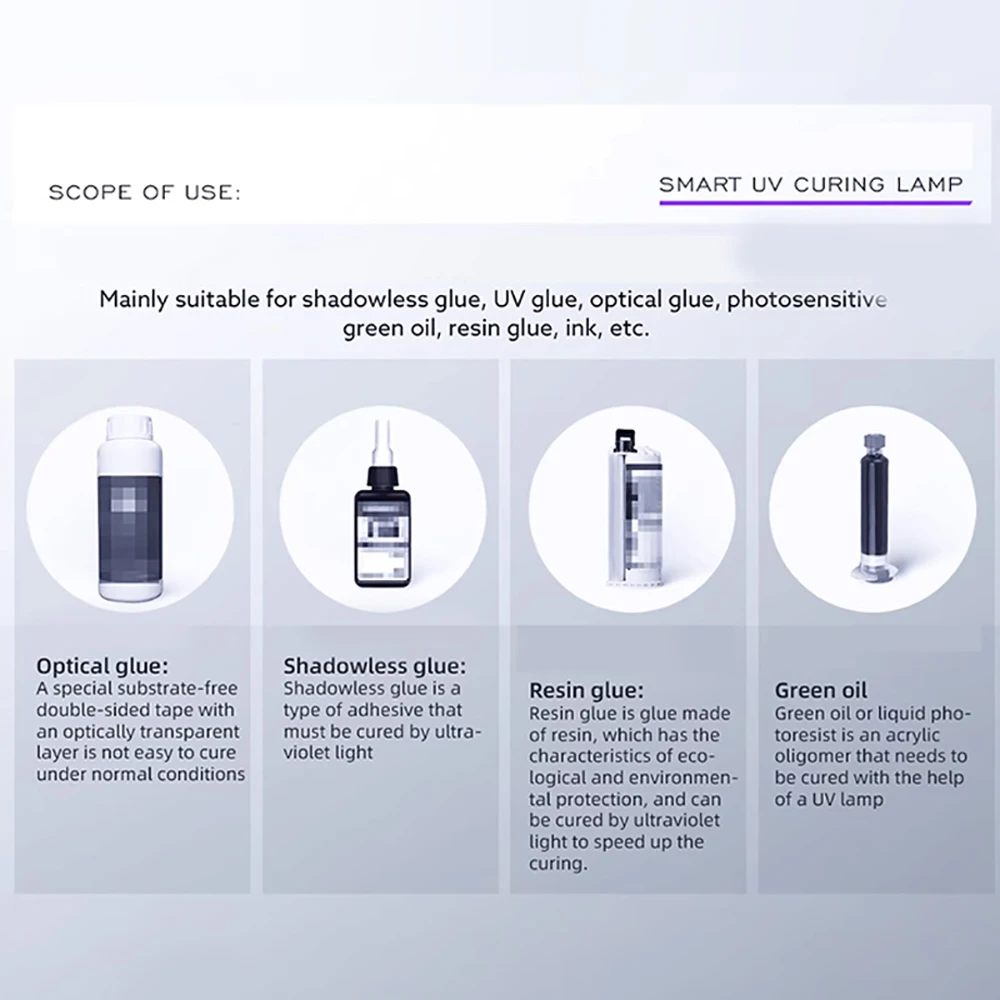 SCOPE OF USE:

SMART UV CURING LAMP

Mainly suitable for shadowless glue, UV glue, optical glue, photosensitive green oil, resin glue, ink, etc.

Optical glue:
A special substrate-free double-sided tape with an optically transparent layer is not easy to cure under normal conditions

Shadowless glue:
Shadowless glue is a type of adhesive that must be cured by ultraviolet light

Resin glue:
Resin glue is glue made of resin, which has the characteristics of ecological and environmental protection, and can be cured by ultraviolet light to speed up the curing.

Green oil
Green oil or liquid photoresist is an acrylic oligomer that needs to be cured with the help of a UV lamp