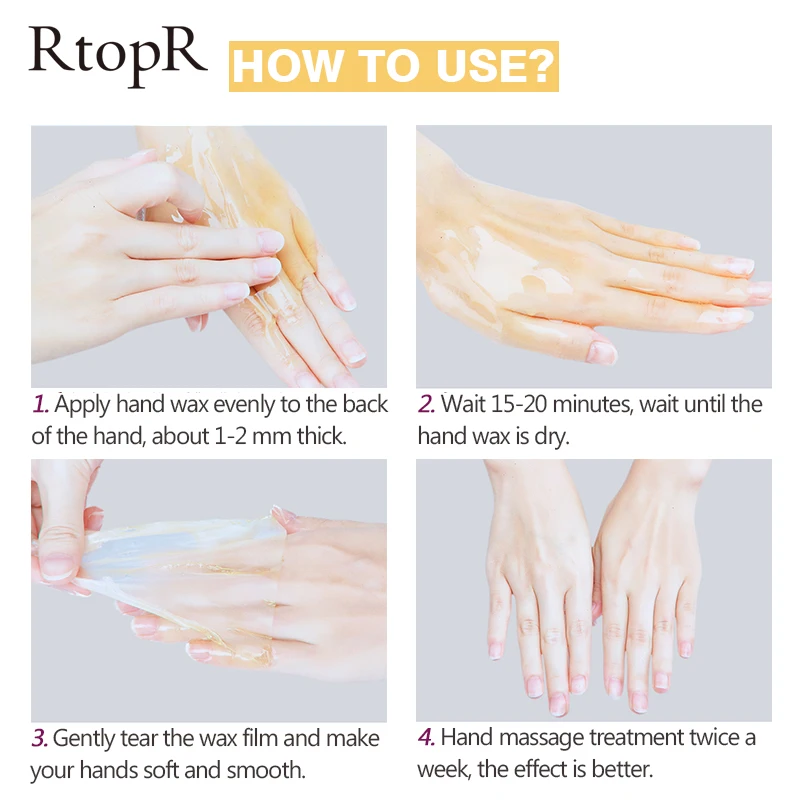 RtopR HOW TO USE?

1. Apply hand wax evenly to the back of the hand, about 1-2 mm thick.

2. Wait 15-20 minutes, wait until the hand wax is dry.

3. Gently tear the wax film and make your hands soft and smooth.

4. Hand massage treatment twice a week, the effect is better.