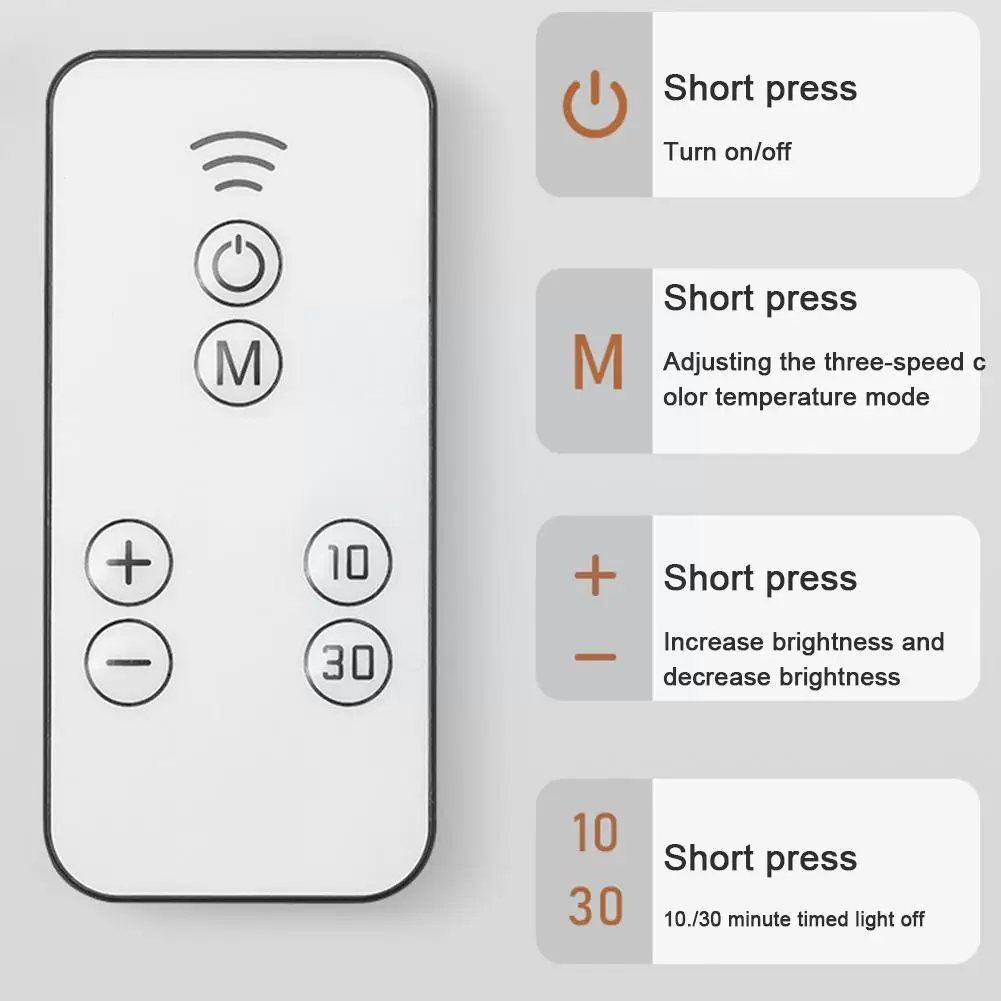 M

+

−

10

30

Short press

Turn on/off

M

Short press

Adjusting the three-speed c olor temperature mode

+

−

Short press

Increase brightness and decrease brightness

10

30

Short press

10./30 minute timed light off