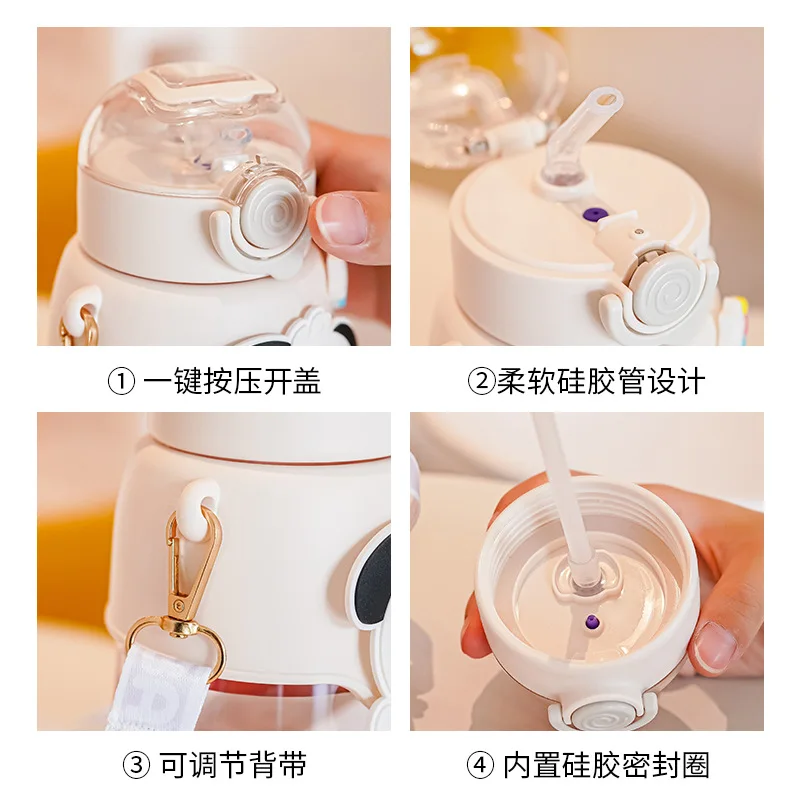 ① 一键按压开盖

②柔软硅胶管设计

③ 可调节背带

④ 内置硅胶密封圈