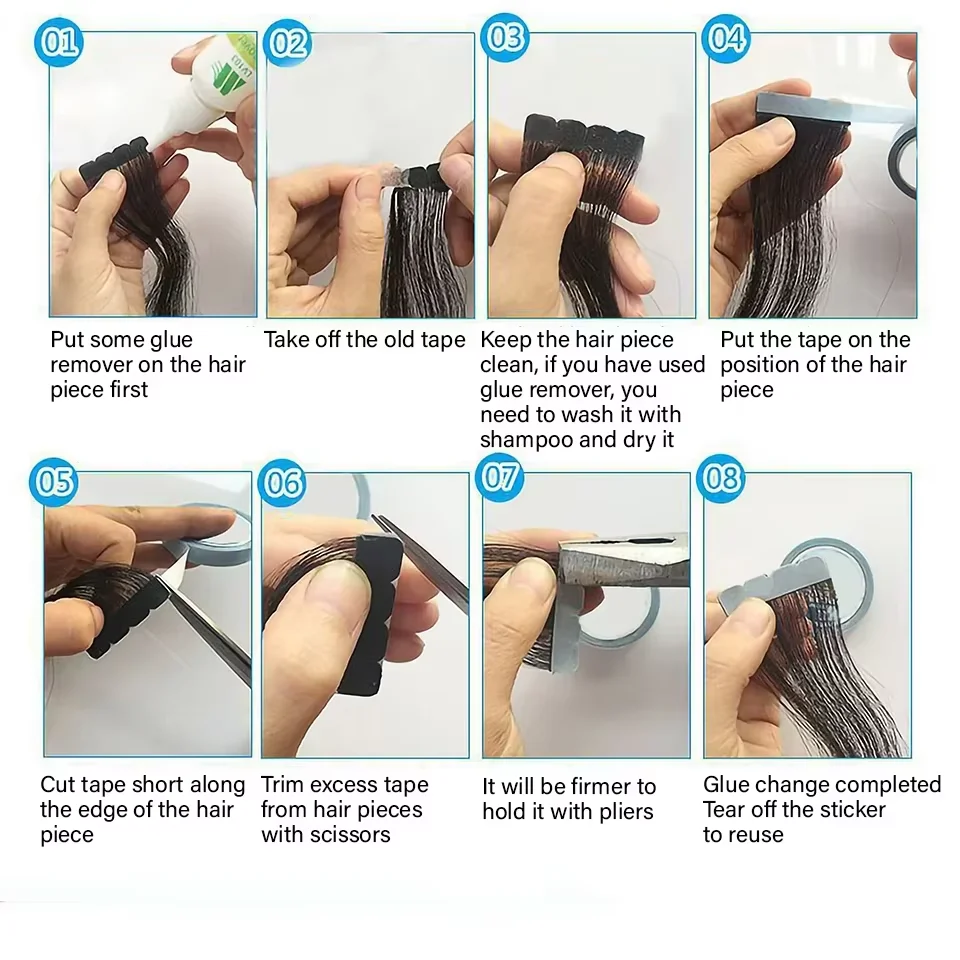 01

Put some glue remover on the hair piece first

02

Take off the old tape

03

Keep the hair piece clean, if you have used glue remover, you need to wash it with shampoo and dry it

04

Put the tape on the position of the hair piece

05

Cut tape short along the edge of the hair piece

06

Trim excess tape from hair pieces with scissors

07

It will be firmer to hold it with pliers

08

Glue change completed
Tear off the sticker to reuse