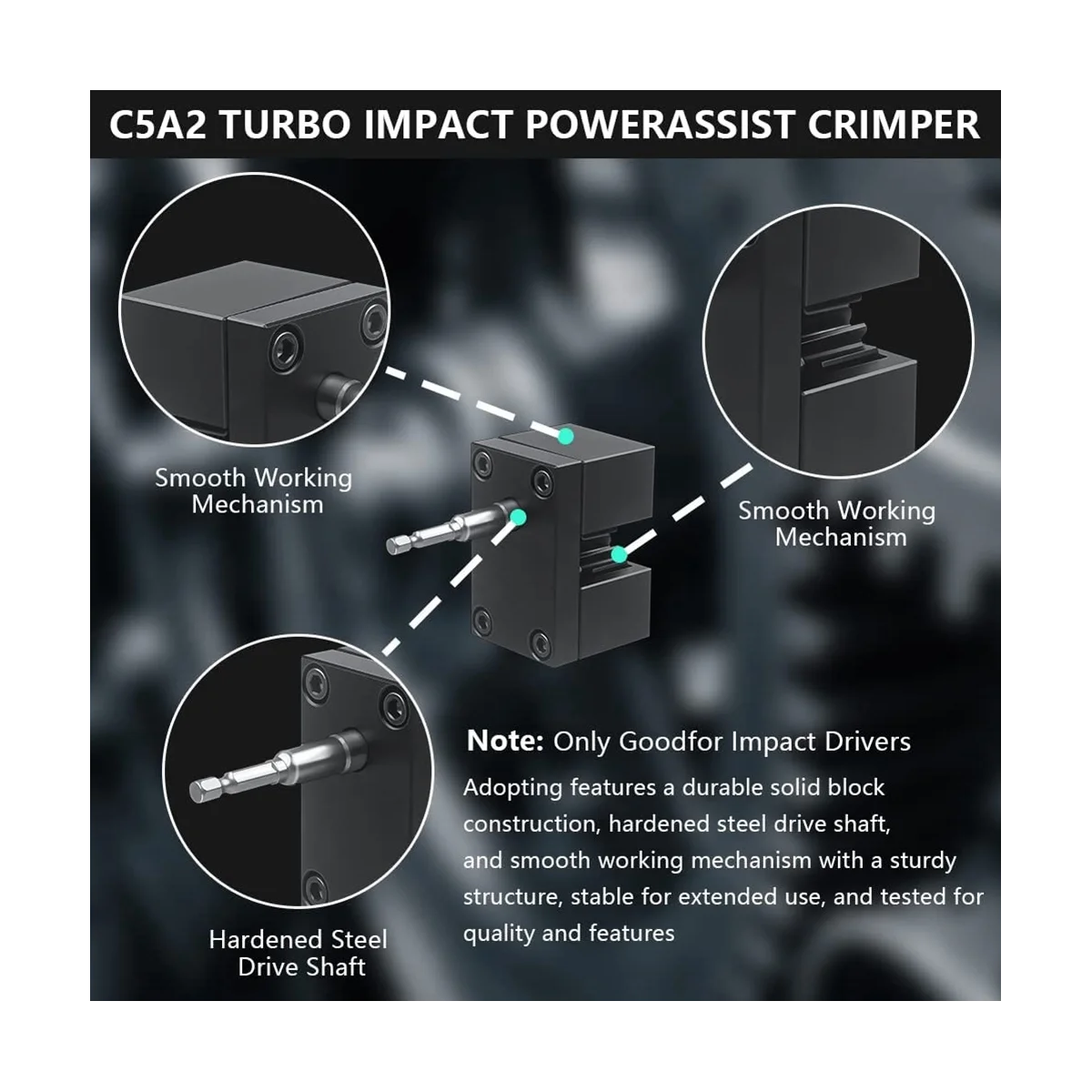 C5A2 TURBO IMPACT POWERASSIST CRIMPER

Smooth Working Mechanism

Smooth Working Mechanism

Hardened Steel Drive Shaft

Note: Only Goodfor Impact Drivers

Adopting features a durable solid block construction, hardened steel drive shaft, and smooth working mechanism with a sturdy structure, stable for extended use, and tested for quality and features