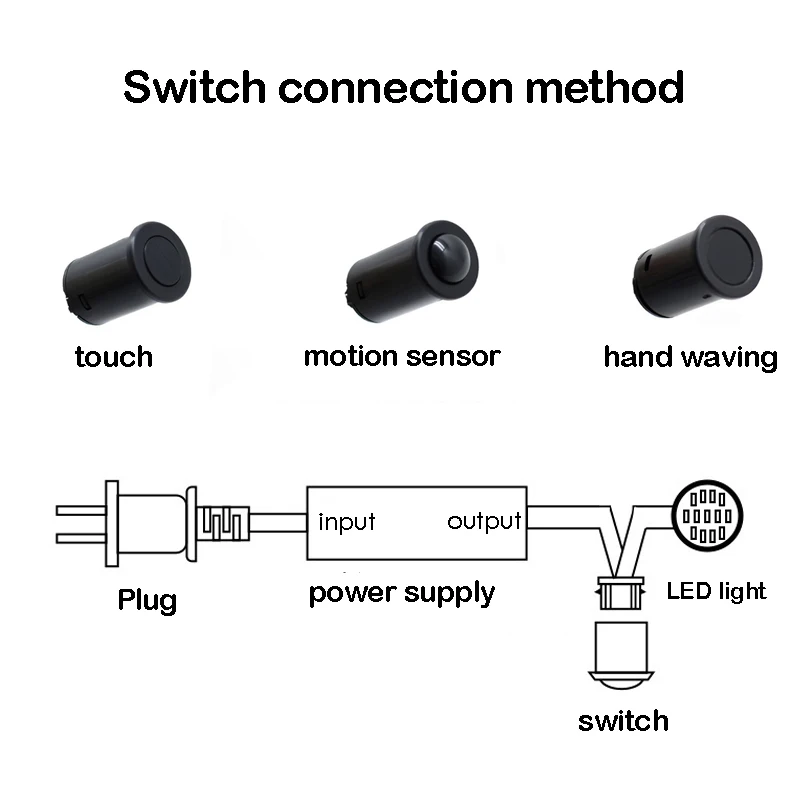 Switch connection method

touch

motion sensor

hand waving

input

output

Plug

power supply

LED light

switch