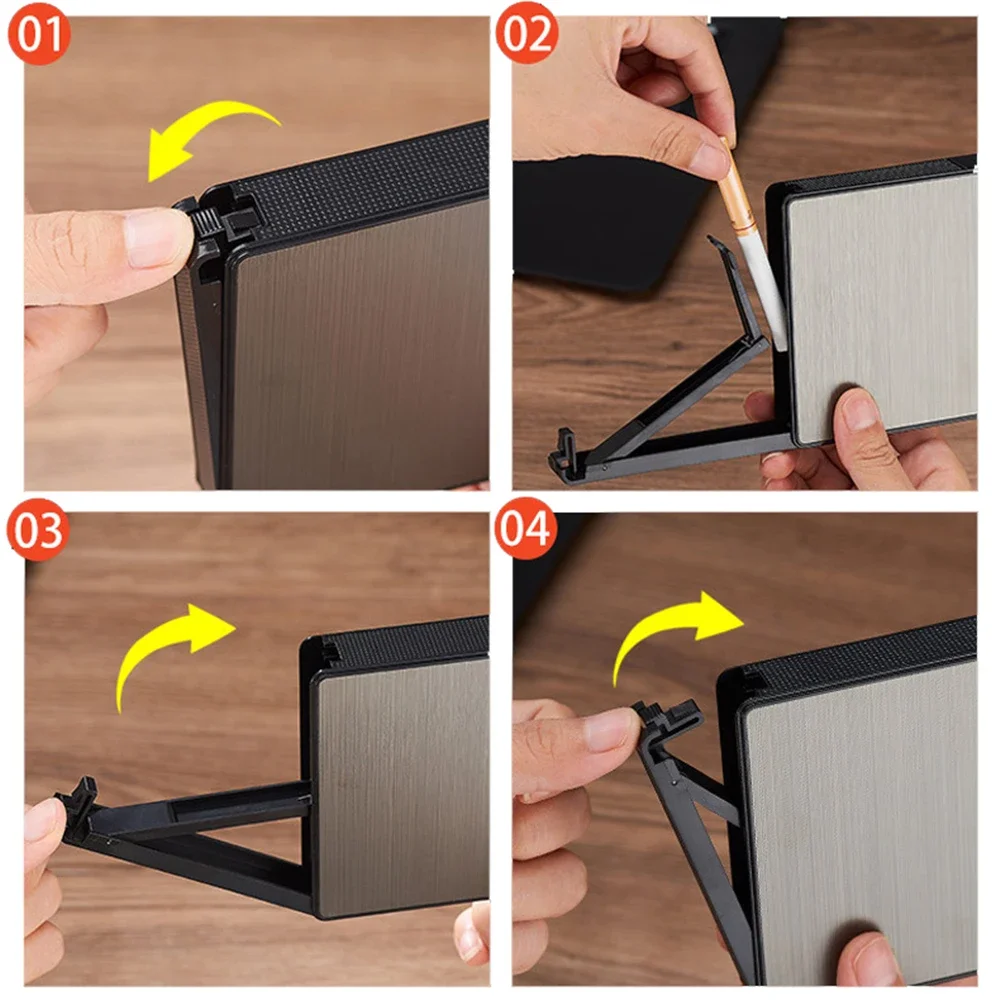 01

02

03

04