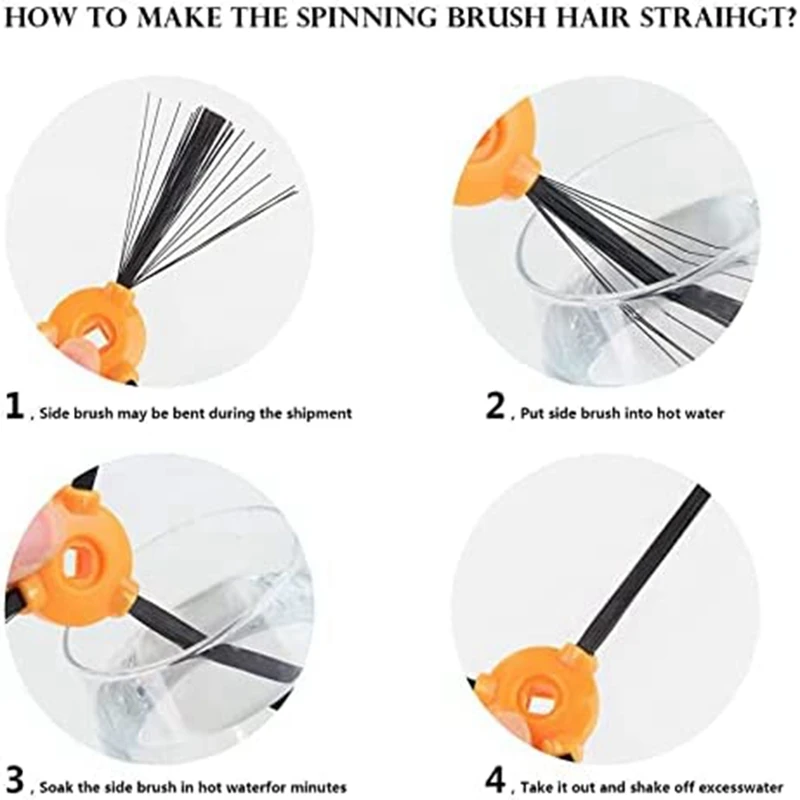 HOW TO MAKE THE SPINNING BRUSH HAIR STRAIHGT?

1 , Side brush may be bent during the shipment

2 , Put side brush into hot water

3 , Soak the side brush in hot waterfor minutes

4 , Take it out and shake off excesswater