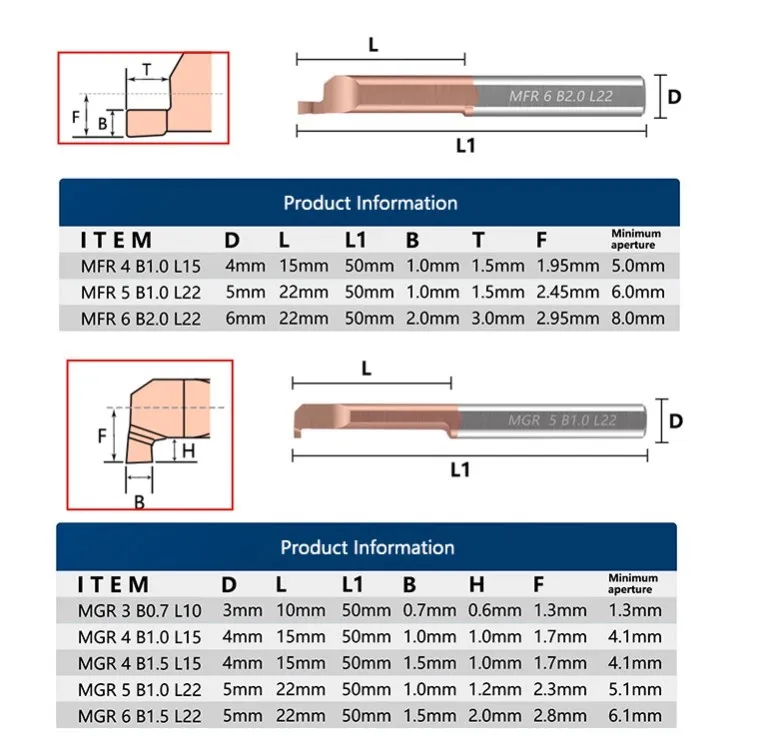 T
F
B

L
MFR 6 B2.0 L22
D
L1

Product Information

| ITEM | D | L | L1 | B | T | F | Minimum aperture |
|---|---|---|---|---|---|---|---|
| MFR 4 B1.0 L15 | 4mm | 15mm | 50mm | 1.0mm | 1.5mm | 1.95mm | 5.0mm |
| MFR 5 B1.0 L22 | 5mm | 22mm | 50mm | 1.0mm | 1.5mm | 2.45mm | 6.0mm |
| MFR 6 B2.0 L22 | 6mm | 22mm | 50mm | 2.0mm | 3.0mm | 2.95mm | 8.0mm |

F
H
B

L
MGR 5 B1.0 L22
D
L1

Product Information

| ITEM | D | L | L1 | B | H | F | Minimum aperture |
|---|---|---|---|---|---|---|---|
| MGR 3 B0.7 L10 | 3mm | 10mm | 50mm | 0.7mm | 0.6mm | 1.3mm | 1.3mm |
| MGR 4 B1.0 L15 | 4mm | 15mm | 50mm | 1.0mm | 1.0mm | 1.7mm | 4.1mm |
| MGR 4 B1.5 L15 | 4mm | 15mm | 50mm | 1.5mm | 1.0mm | 1.7mm | 4.1mm |
| MGR 5 B1.0 L22 | 5mm | 22mm | 50mm | 1.0mm | 1.2mm | 2.3mm | 5.1mm |
| MGR 6 B1.5 L22 | 5mm | 22mm | 50mm | 1.5mm | 2.0mm | 2.8mm | 6.1mm |