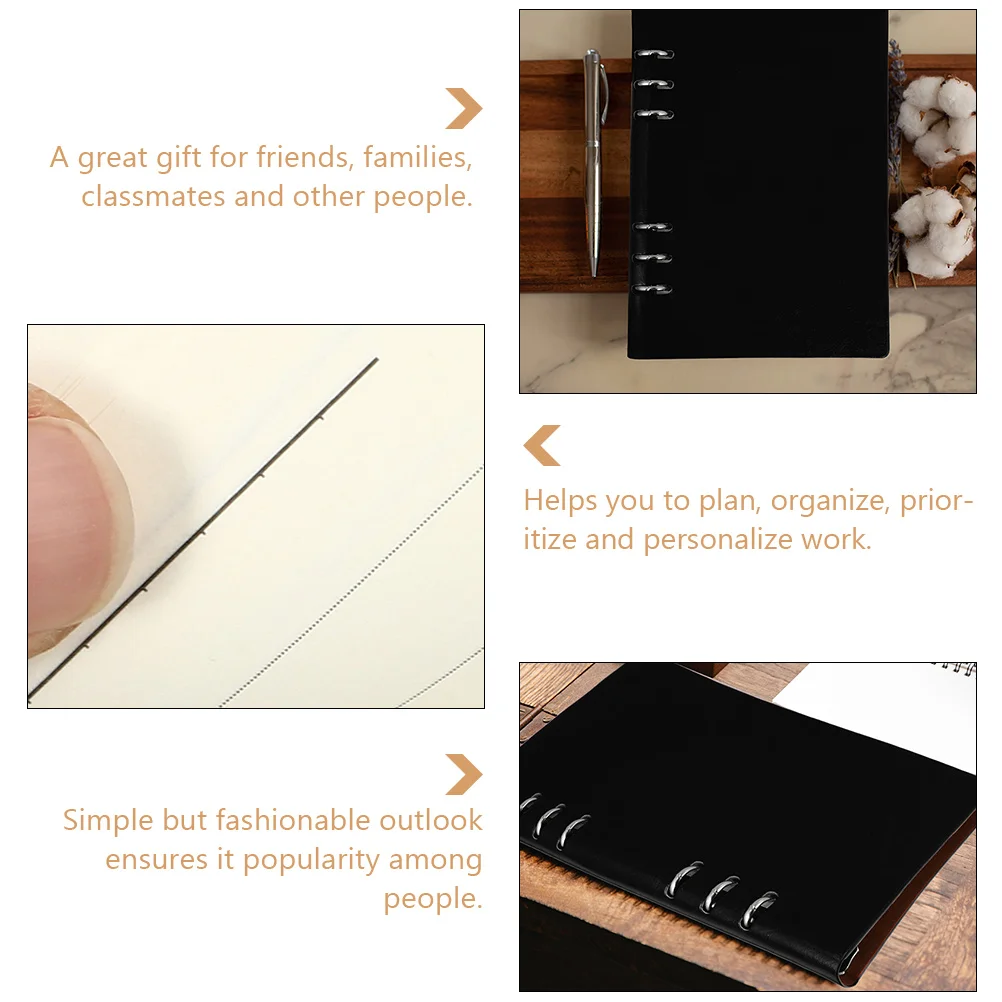 A great gift for friends, families, classmates and other people.

Helps you to plan, organize, prioritize and personalize work.

Simple but fashionable outlook ensures it popularity among people.