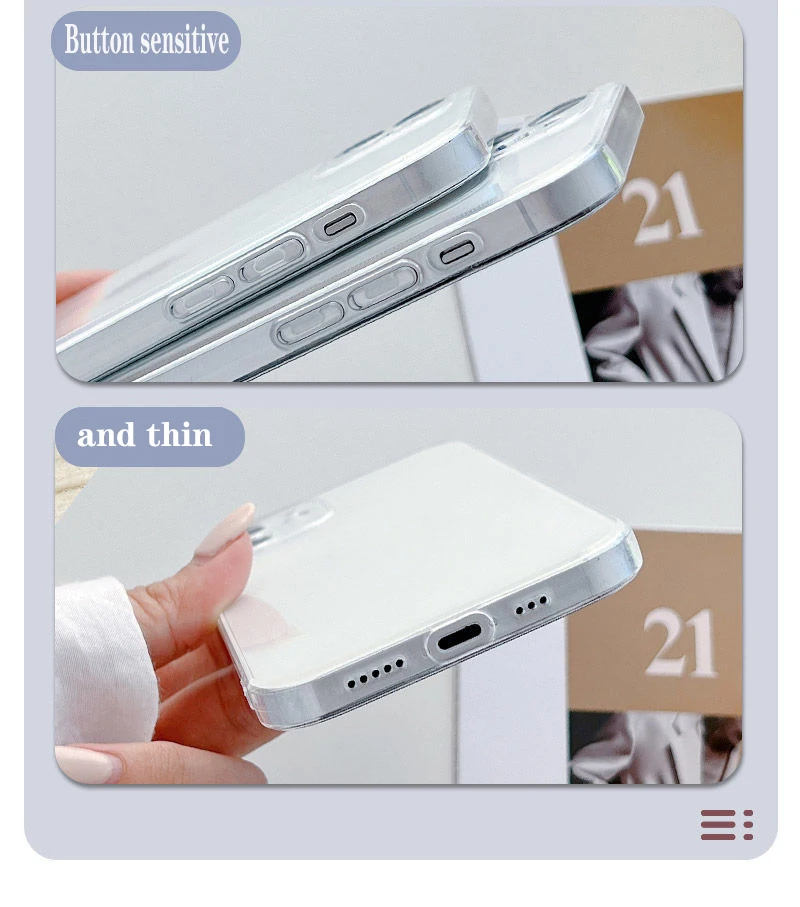 Button sensitive

21

and thin

21