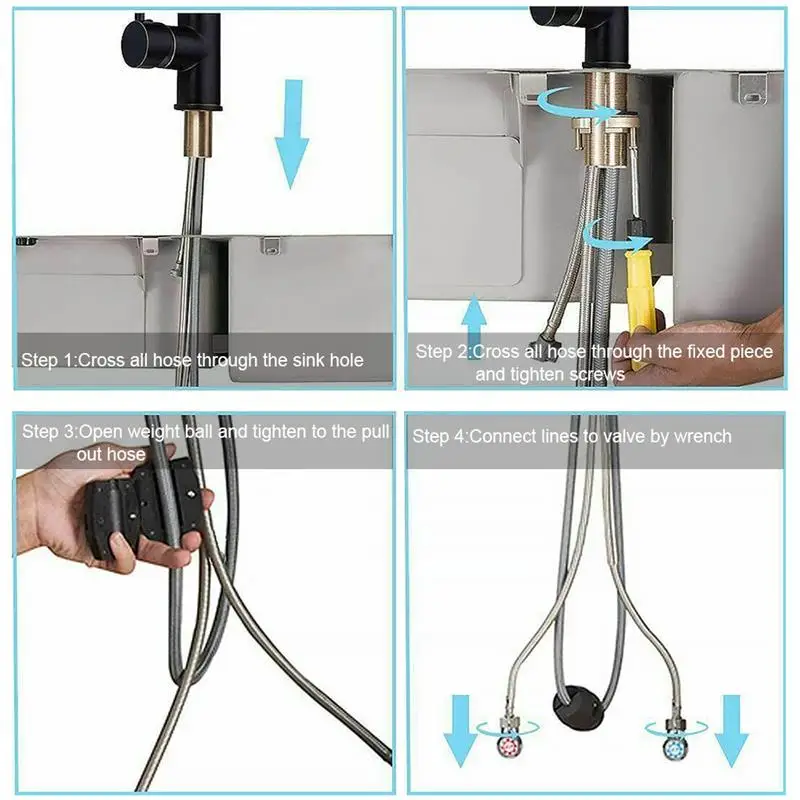 Step 1:Cross all hose through the sink hole

Step 2:Cross all hose through the fixed piece and tighten screws

Step 3:Open weight ball and tighten to the pull out hose

Step 4:Connect lines to valve by wrench