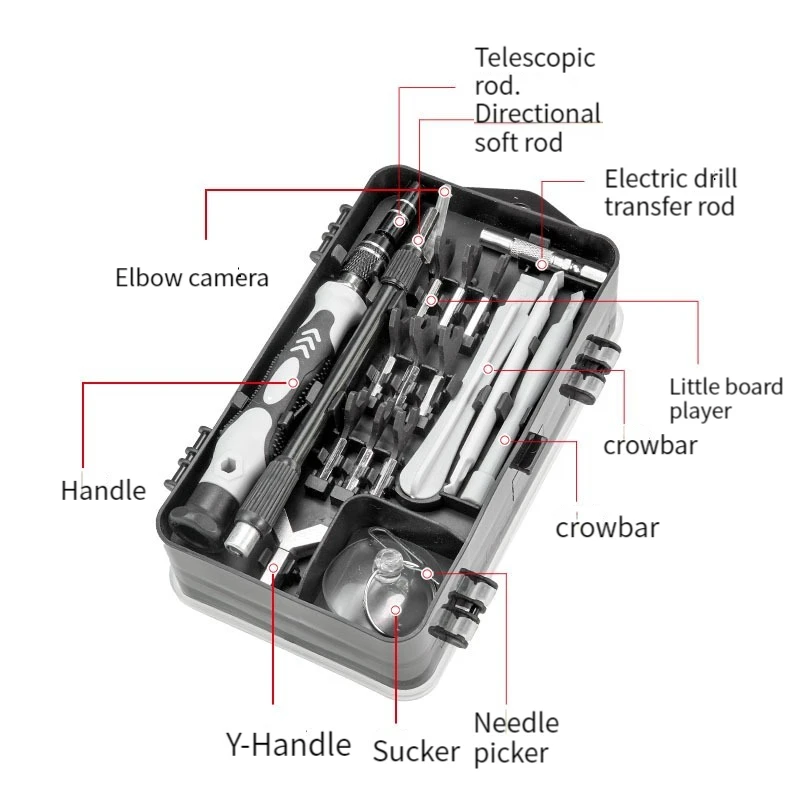 Telescopic rod.

Directional soft rod

Electric drill transfer rod

Elbow camera

Little board player

crowbar

Handle

crowbar

Y-Handle

Sucker

Needle picker