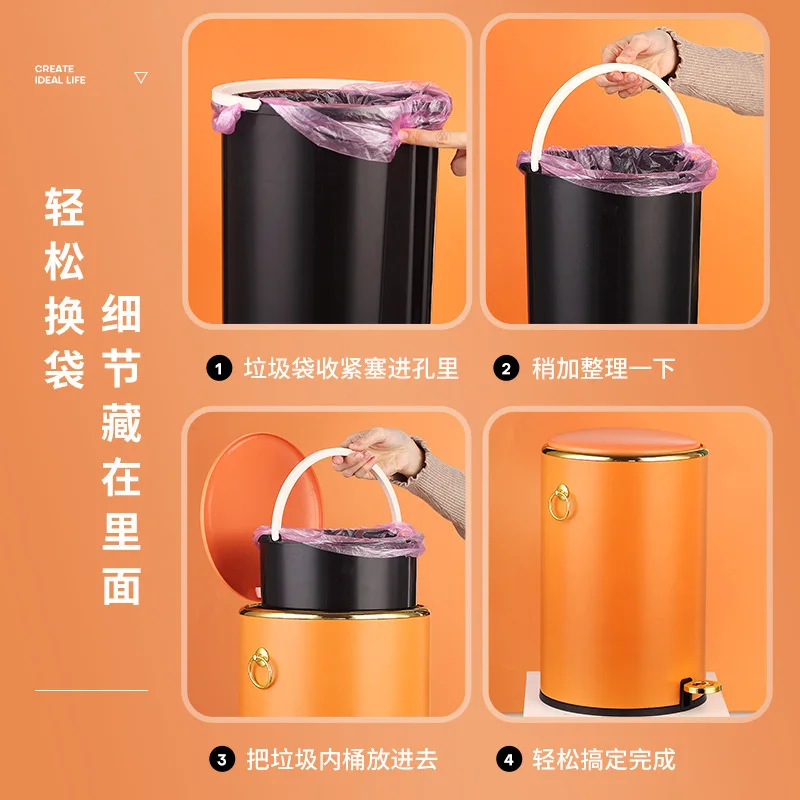 CREATE
IDEAL LIFE

轻松换袋

细节藏在里面

1 垃圾袋收紧塞进孔里

2 稍加整理一下

3 把垃圾内桶放进去

4 轻松搞定完成