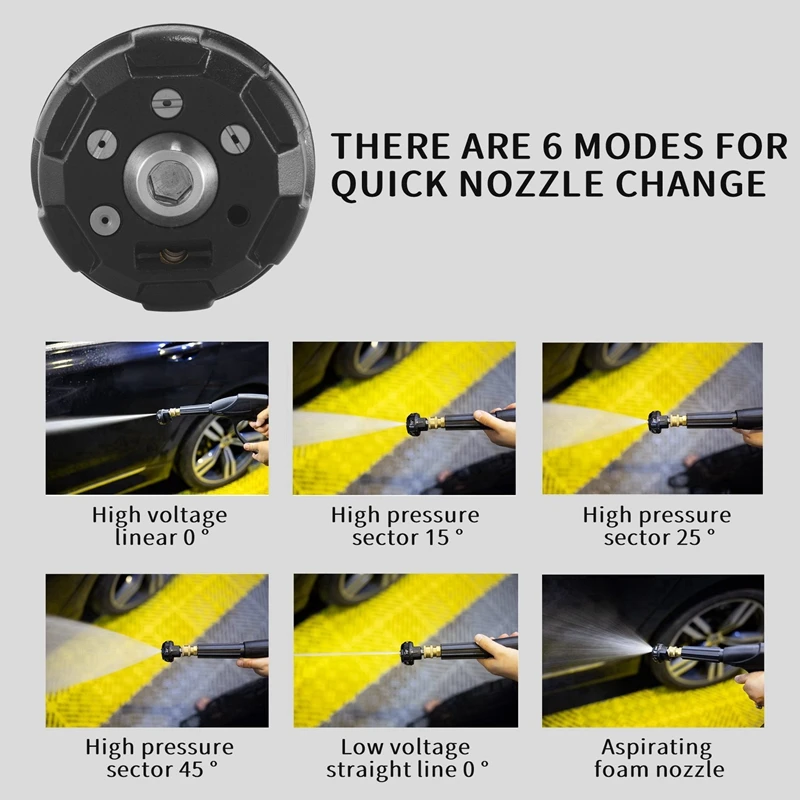 THERE ARE 6 MODES FOR QUICK NOZZLE CHANGE

High voltage linear 0 °

High pressure sector 15 °

High pressure sector 25 °

High pressure sector 45 °

Low voltage straight line 0 °

Aspirating foam nozzle