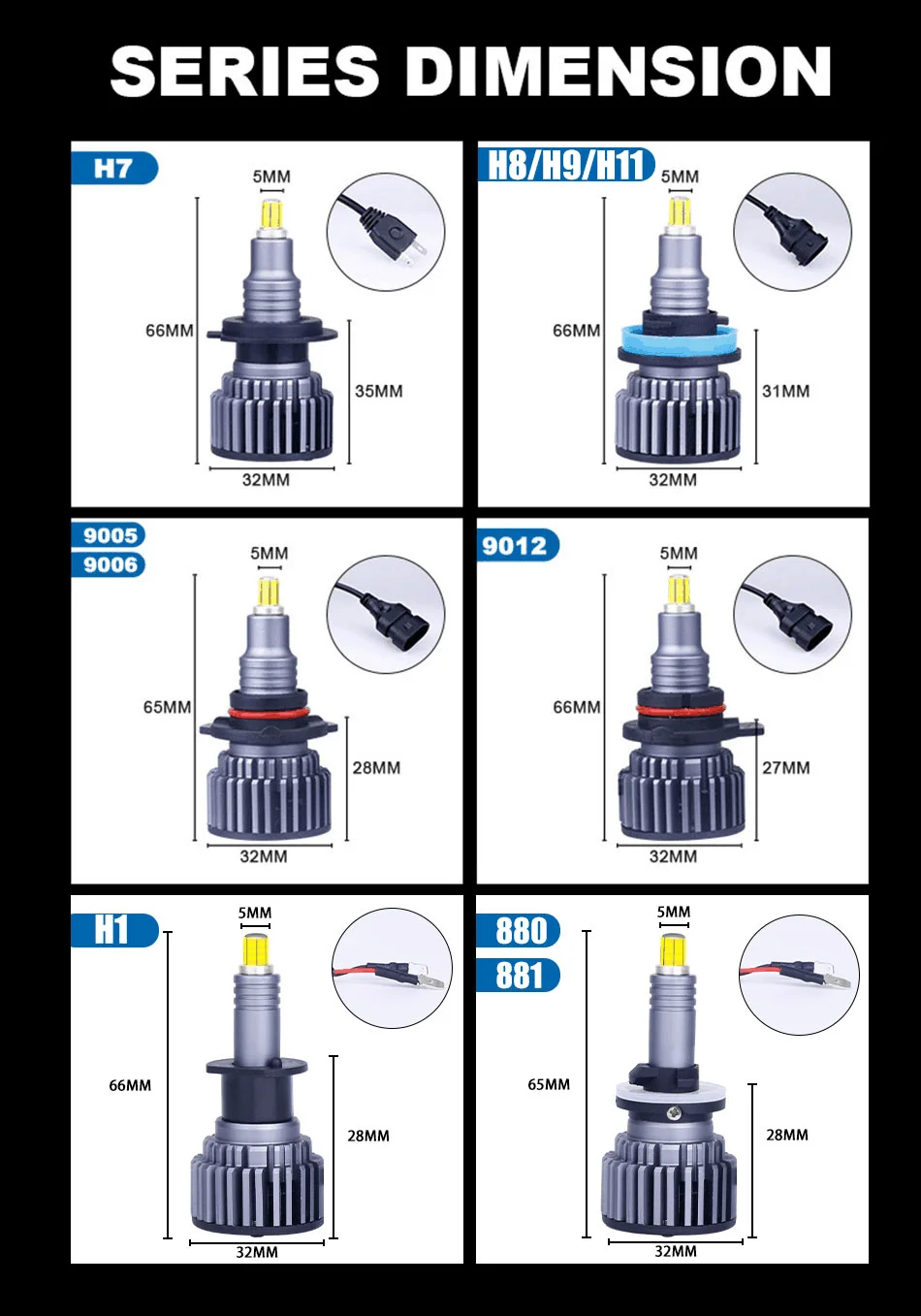 SERIES DIMENSION

H7
5MM
66MM
35MM
32MM

H8/H9/H11
5MM
66MM
31MM
32MM

9005
9006
5MM
65MM
28MM
32MM

9012
5MM
66MM
27MM
32MM

H1
5MM
66MM
28MM
32MM

880
881
5MM
65MM
28MM
32MM