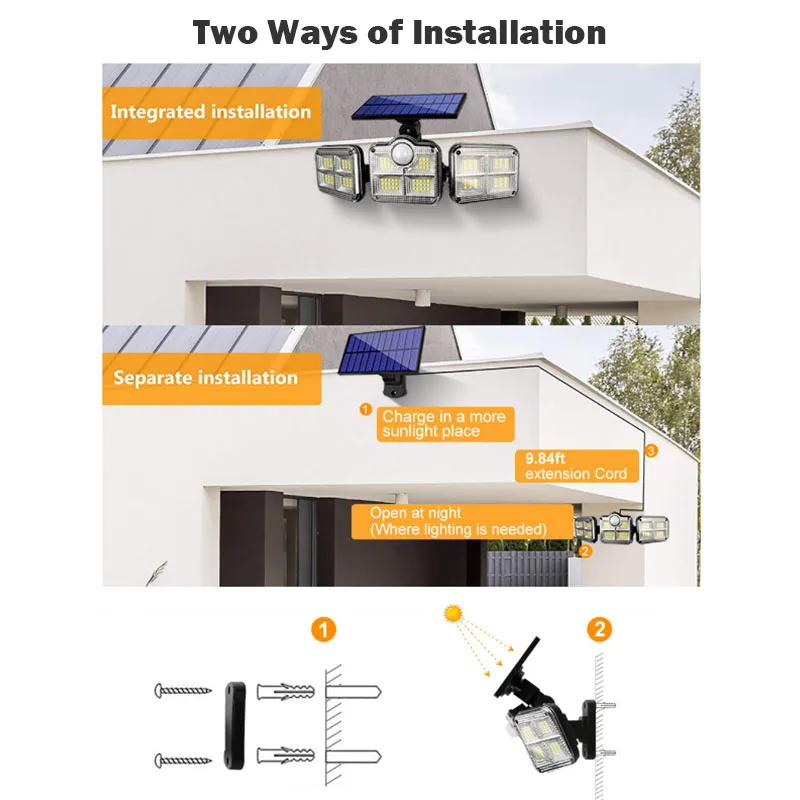 Two Ways of Installation

Integrated installation

Separate installation

1 Charge in a more sunlight place

9.84ft extension Cord 3

Open at night (Where lighting is needed) 2

1

2