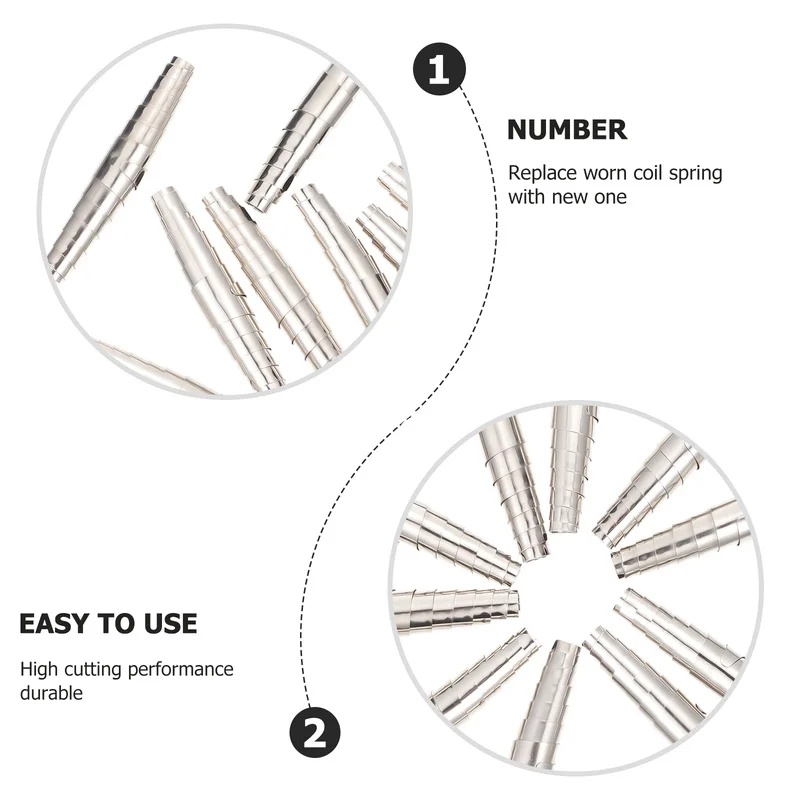 1

NUMBER

Replace worn coil spring with new one

EASY TO USE

High cutting performance durable

2