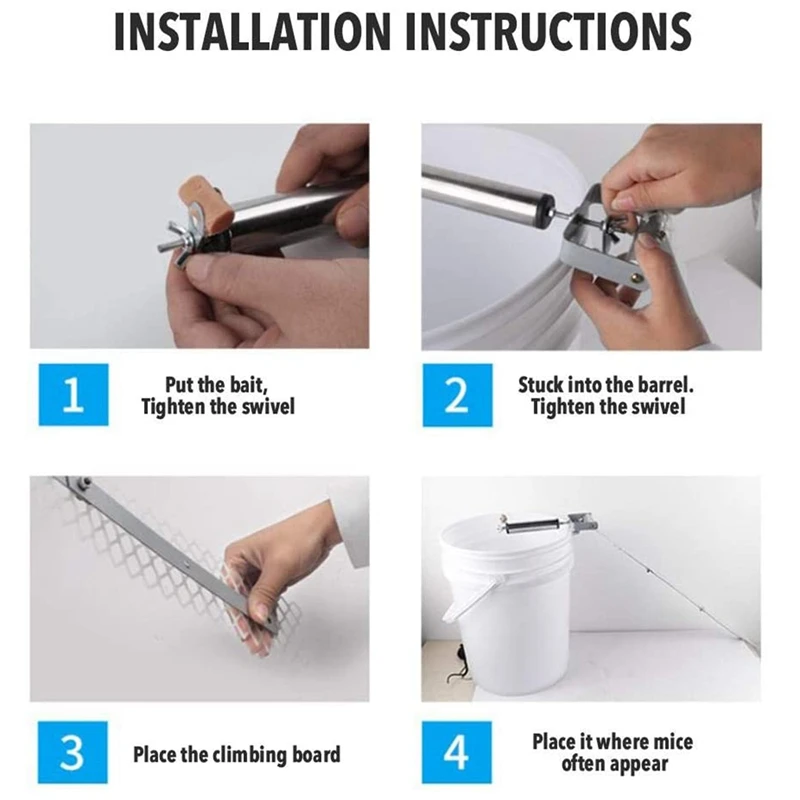 INSTALLATION INSTRUCTIONS

1

Put the bait,
Tighten the swivel

2

Stuck into the barrel.
Tighten the swivel

3

Place the climbing board

4

Place it where mice
often appear