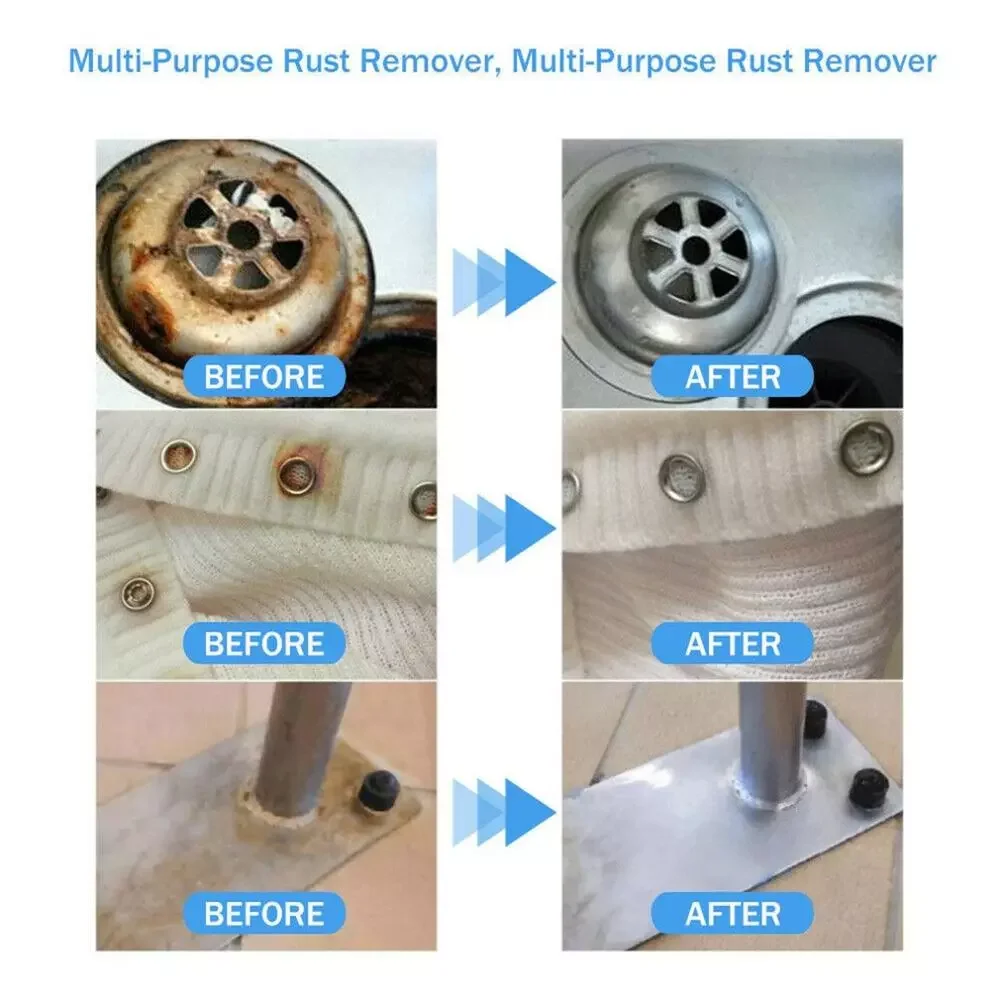 Multi-Purpose Rust Remover, Multi-Purpose Rust Remover

BEFORE

AFTER

BEFORE

AFTER

BEFORE

AFTER