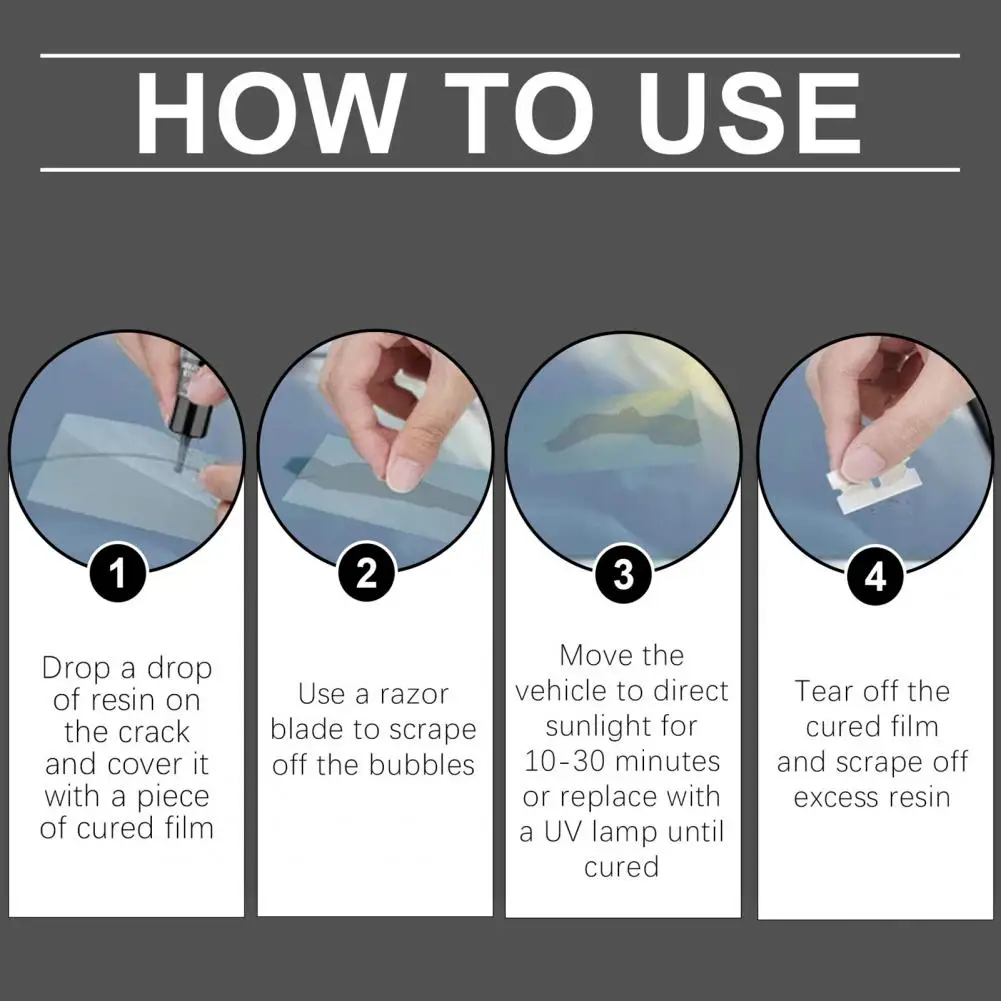 HOW TO USE

1

Drop a drop of resin on the crack and cover it with a piece of cured film

2

Use a razor blade to scrape off the bubbles

3

Move the vehicle to direct sunlight for 10-30 minutes or replace with a UV lamp until cured

4

Tear off the cured film and scrape off excess resin