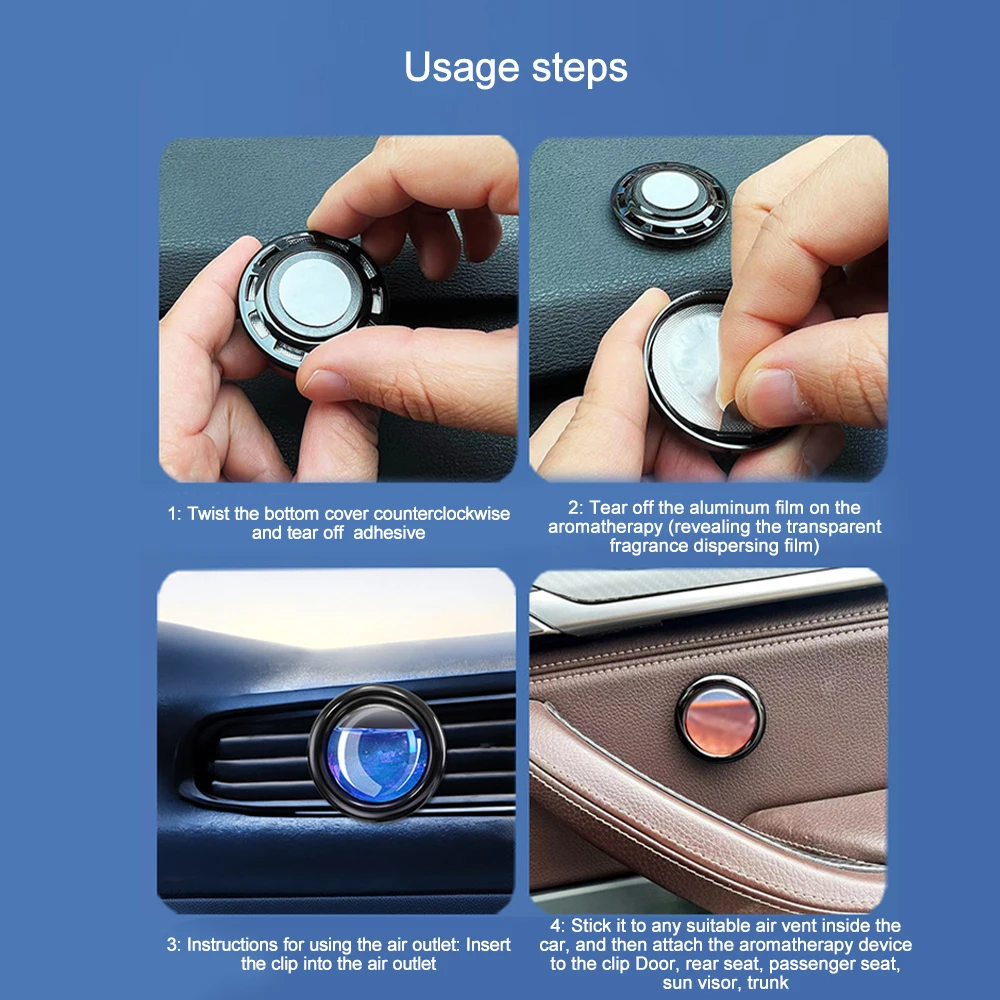 Usage steps

1: Twist the bottom cover counterclockwise and tear off adhesive

2: Tear off the aluminum film on the aromatherapy (revealing the transparent fragrance dispersing film)

3: Instructions for using the air outlet: Insert the clip into the air outlet

4: Stick it to any suitable air vent inside the car, and then attach the aromatherapy device to the clip Door, rear seat, passenger seat, sun visor, trunk