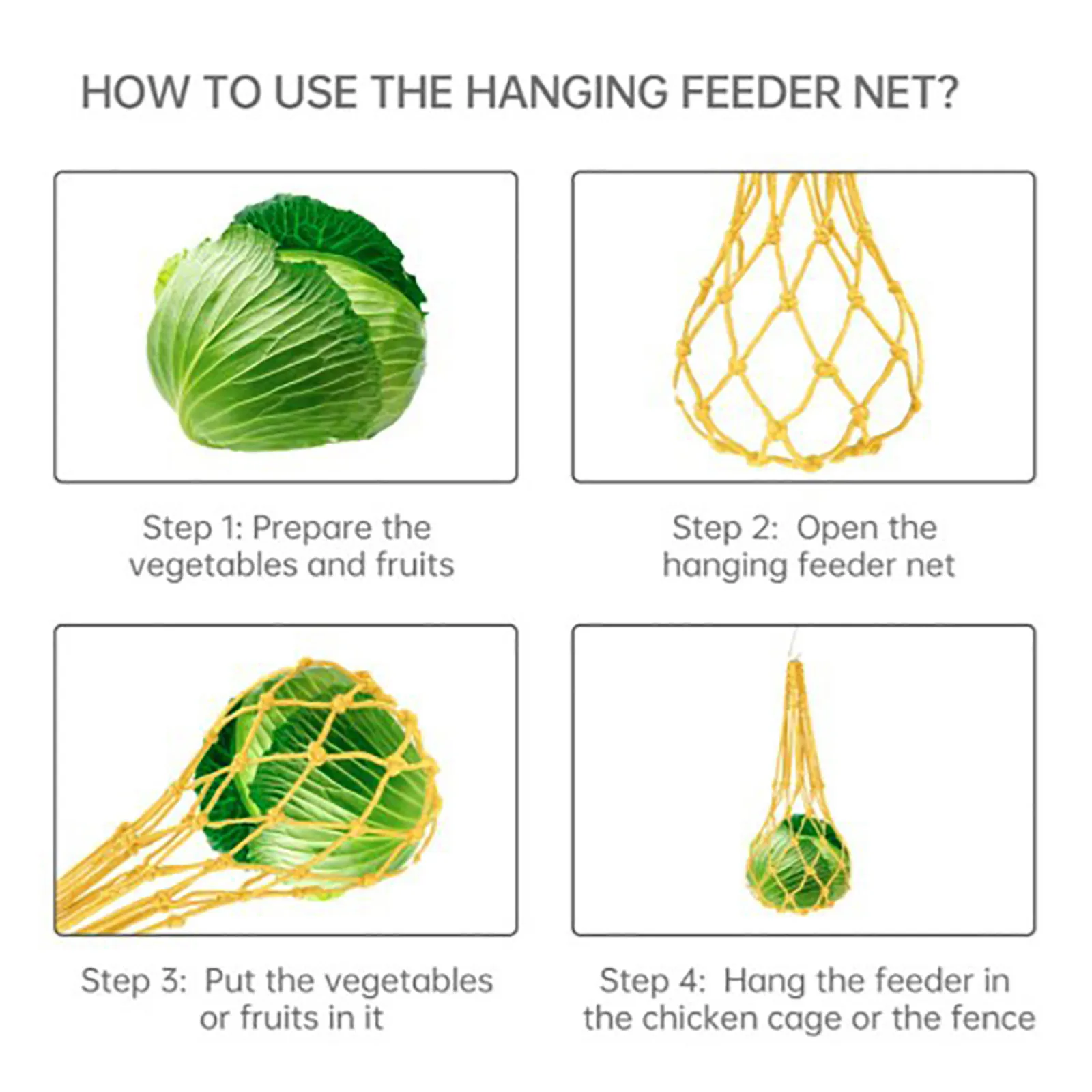 HOW TO USE THE HANGING FEEDER NET?

Step 1: Prepare the vegetables and fruits

Step 2: Open the hanging feeder net

Step 3: Put the vegetables or fruits in it

Step 4: Hang the feeder in the chicken cage or the fence