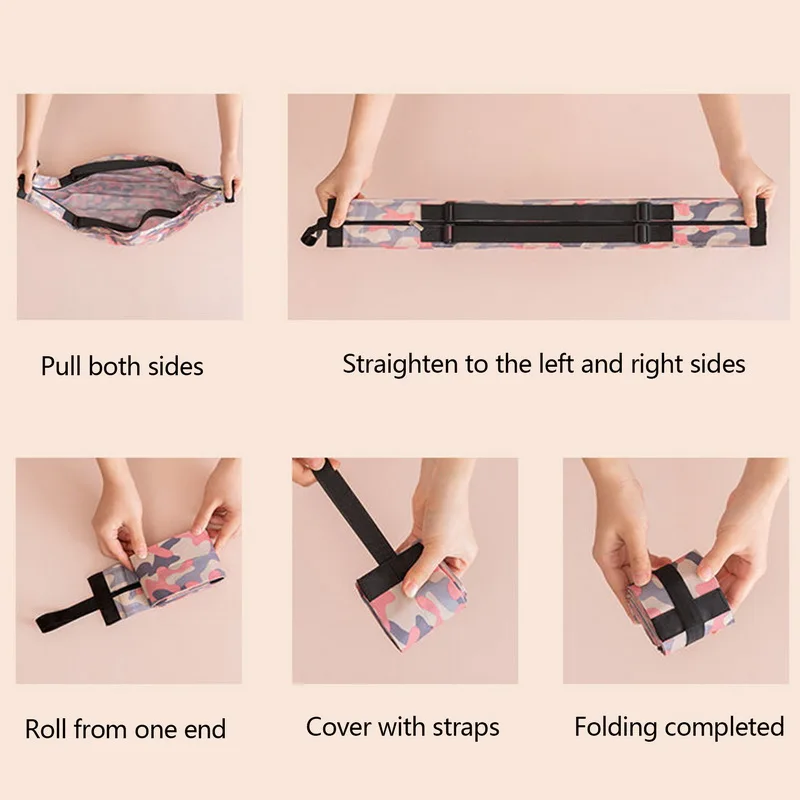 Pull both sides

Straighten to the left and right sides

Roll from one end

Cover with straps

Folding completed