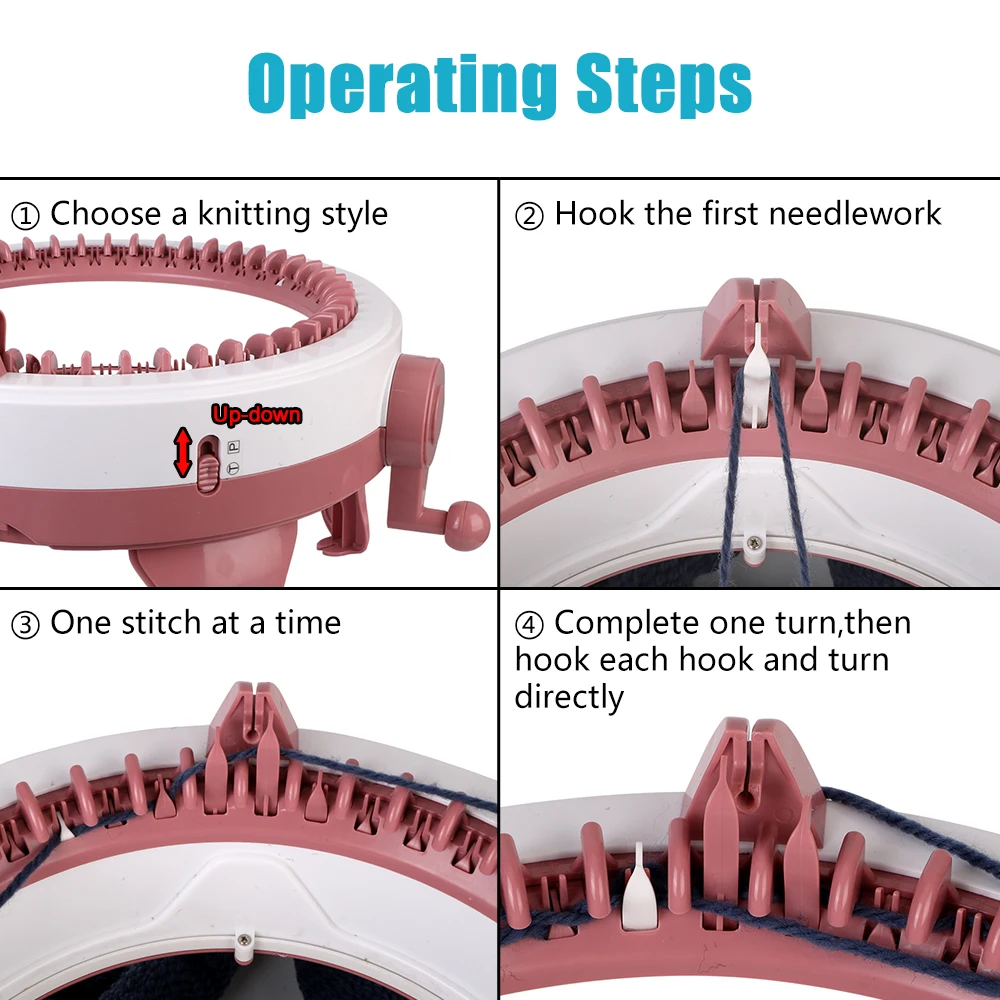 Operating Steps

① Choose a knitting style

Up-down

P
T

② Hook the first needlework

③ One stitch at a time

④ Complete one turn,then hook each hook and turn directly