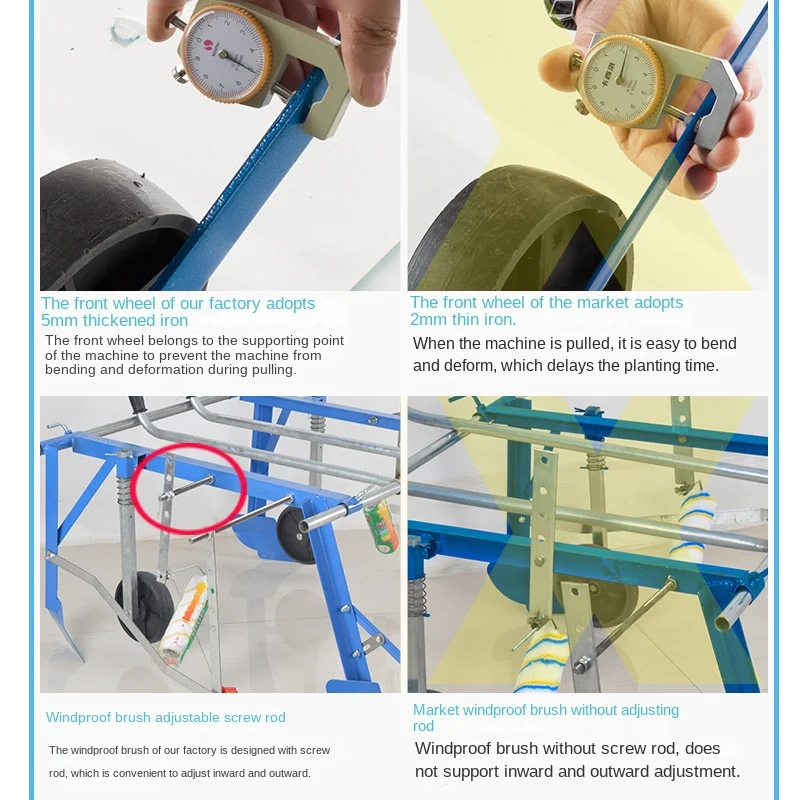 The front wheel of our factory adopts 5mm thickened iron

The front wheel belongs to the supporting point of the machine to prevent the machine from bending and deformation during pulling.

The front wheel of the market adopts 2mm thin iron.

When the machine is pulled, it is easy to bend and deform, which delays the planting time.

Windproof brush adjustable screw rod

The windproof brush of our factory is designed with screw rod, which is convenient to adjust inward and outward.

Market windproof brush without adjusting rod

Windproof brush without screw rod, does not support inward and outward adjustment.