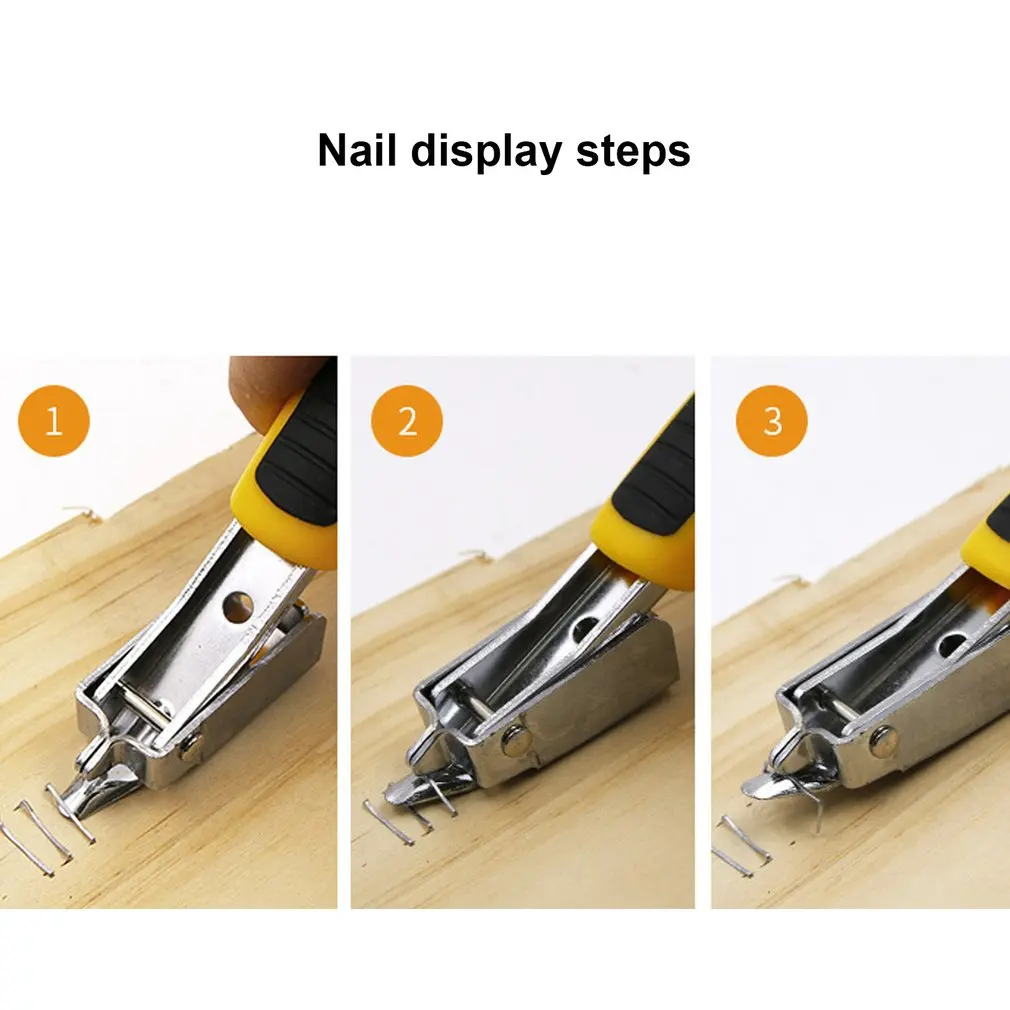 Nail display steps

1

2

3