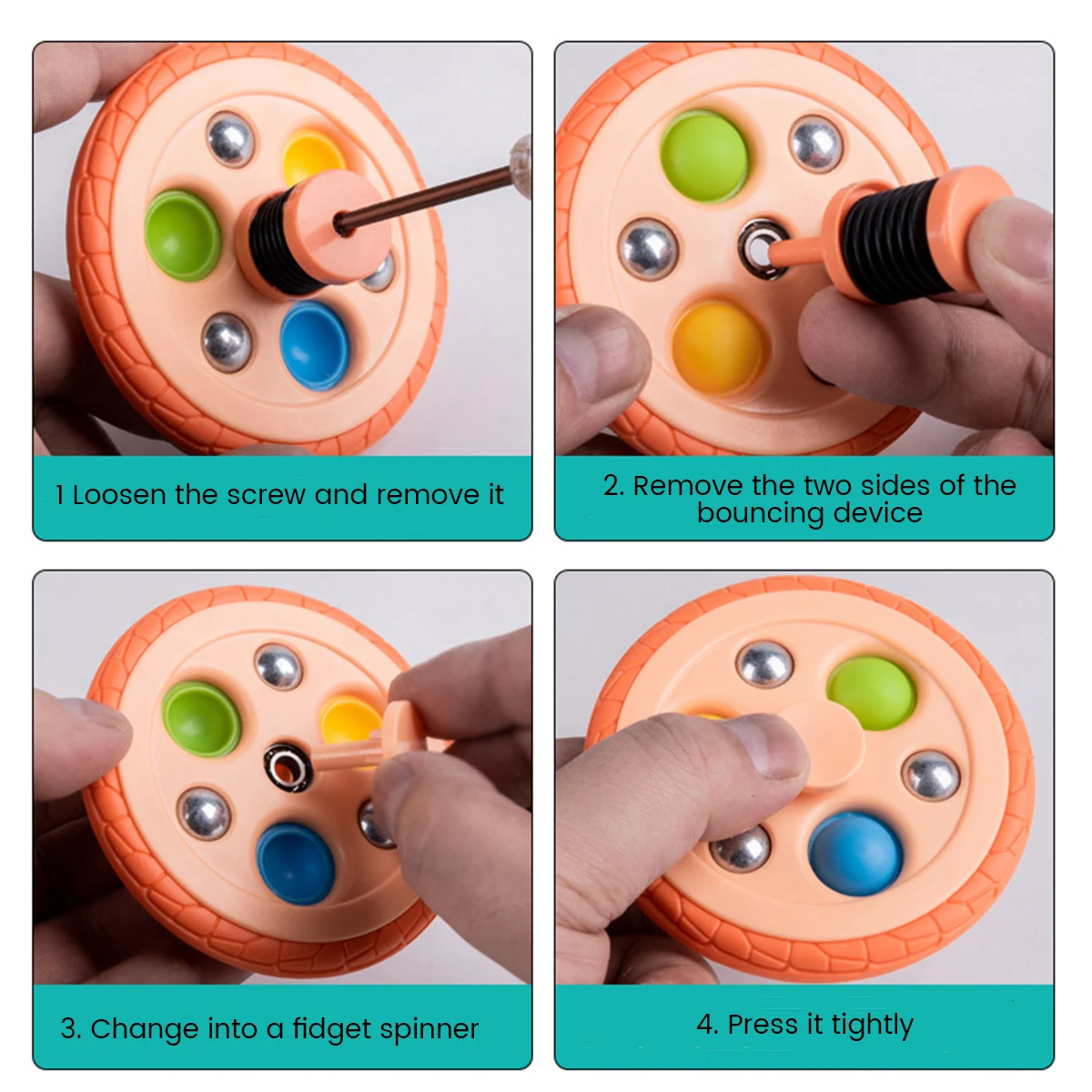 1 Loosen the screw and remove it

2. Remove the two sides of the bouncing device

3. Change into a fidget spinner

4. Press it tightly