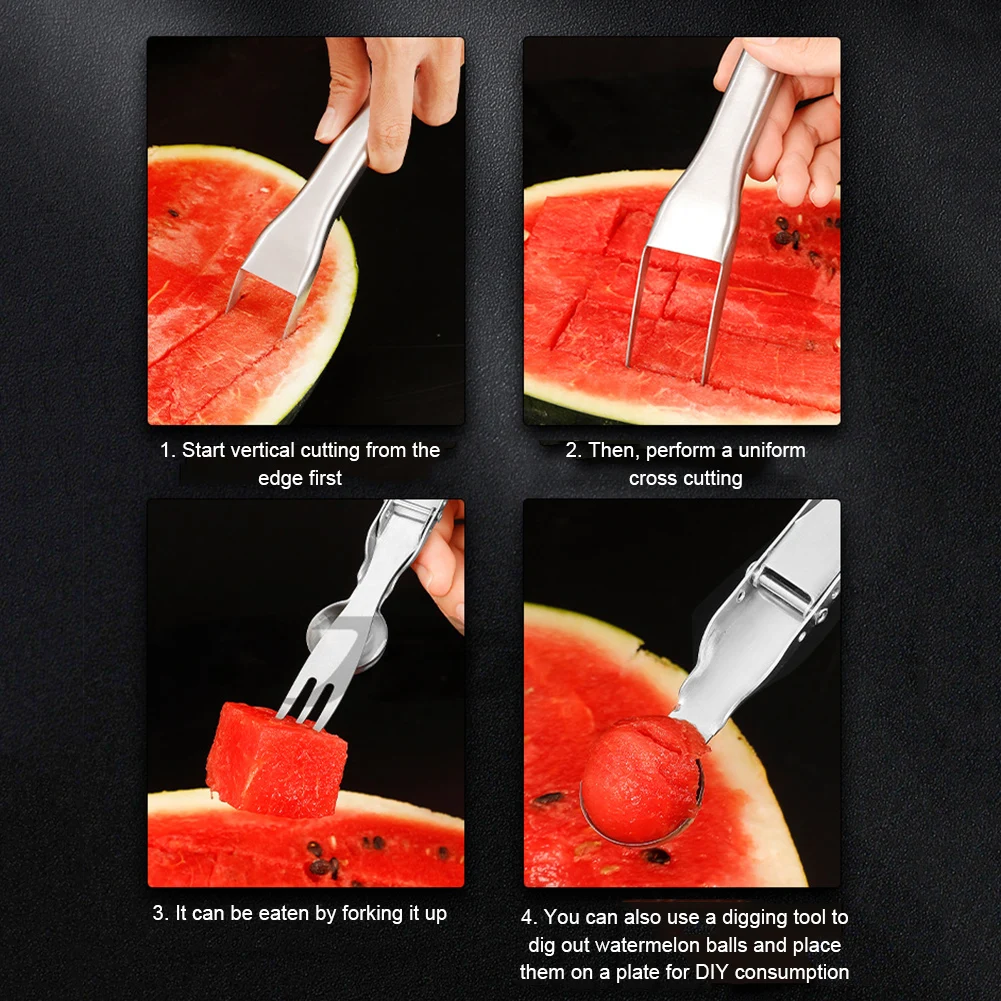 1. Start vertical cutting from the edge first

2. Then, perform a uniform cross cutting

3. It can be eaten by forking it up

4. You can also use a digging tool to dig out watermelon balls and place them on a plate for DIY consumption