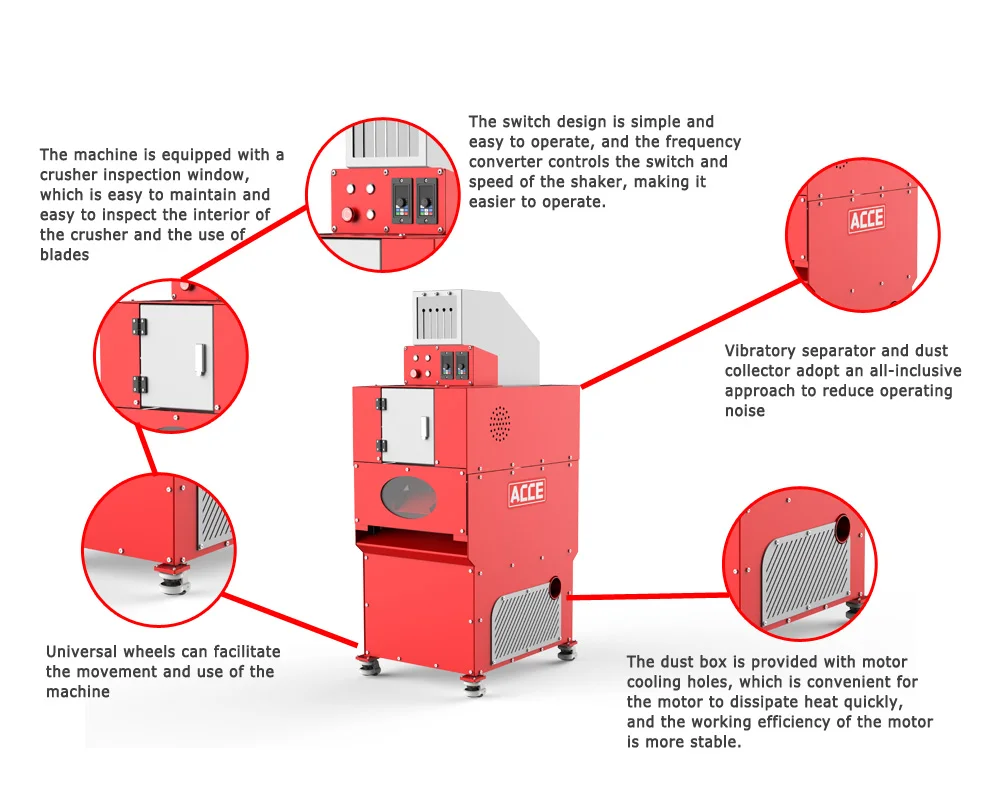 The machine is equipped with a crusher inspection window, which is easy to maintain and easy to inspect the interior of the crusher and the use of blades

The switch design is simple and easy to operate, and the frequency converter controls the switch and speed of the shaker, making it easier to operate.

ACCE

Vibratory separator and dust collector adopt an all-inclusive approach to reduce operating noise

ACCE

Universal wheels can facilitate the movement and use of the machine

The dust box is provided with motor cooling holes, which is convenient for the motor to dissipate heat quickly, and the working efficiency of the motor is more stable.