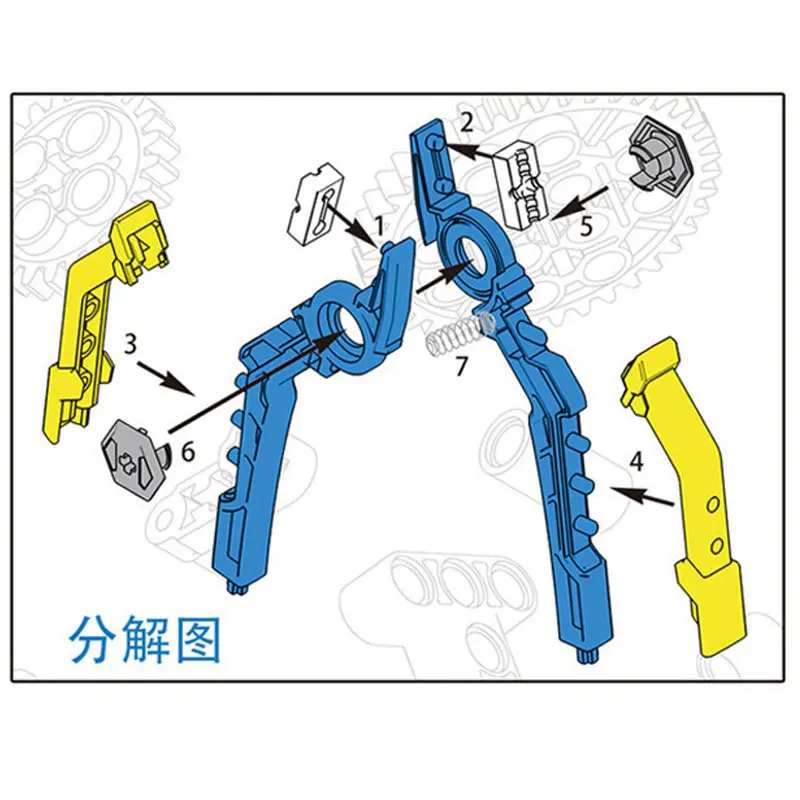 2
1
5
3
7
6
4
分解图