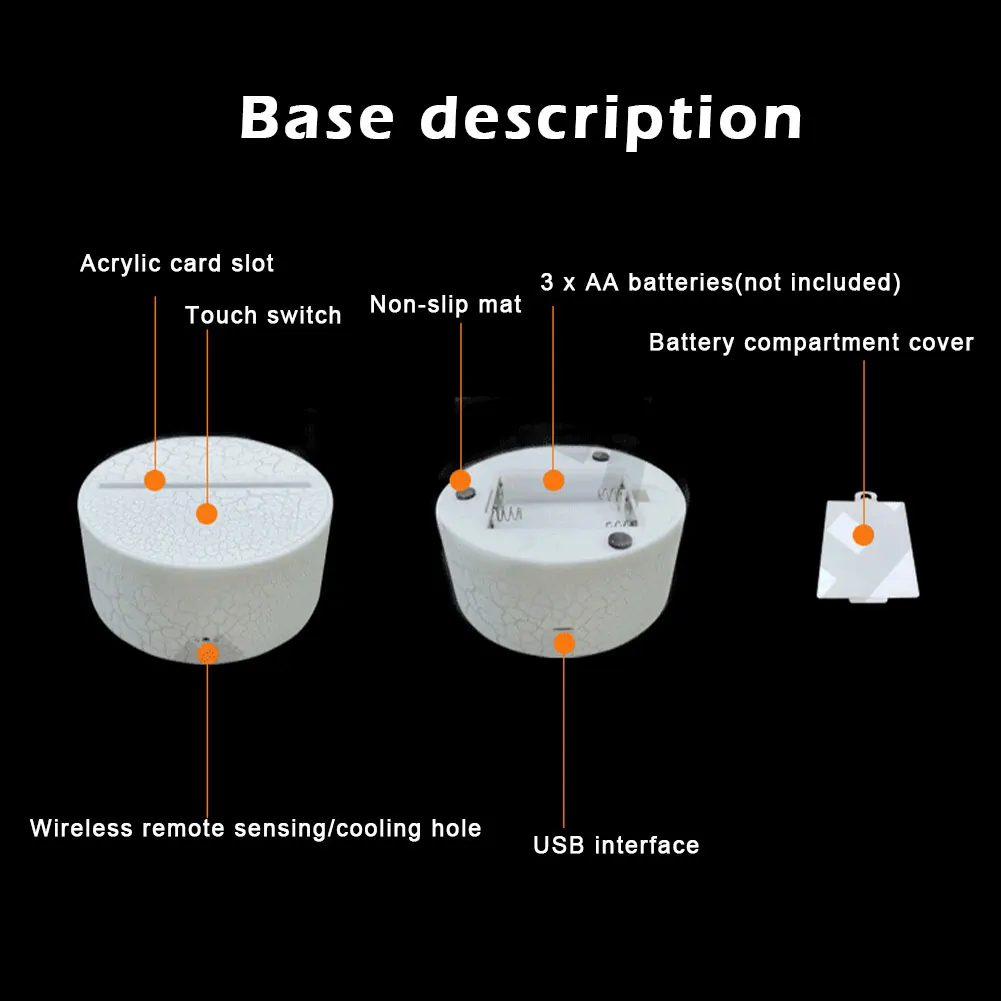 Base description

Acrylic card slot

Touch switch

Non-slip mat

3 x AA batteries(not included)

Battery compartment cover

Wireless remote sensing/cooling hole

USB interface